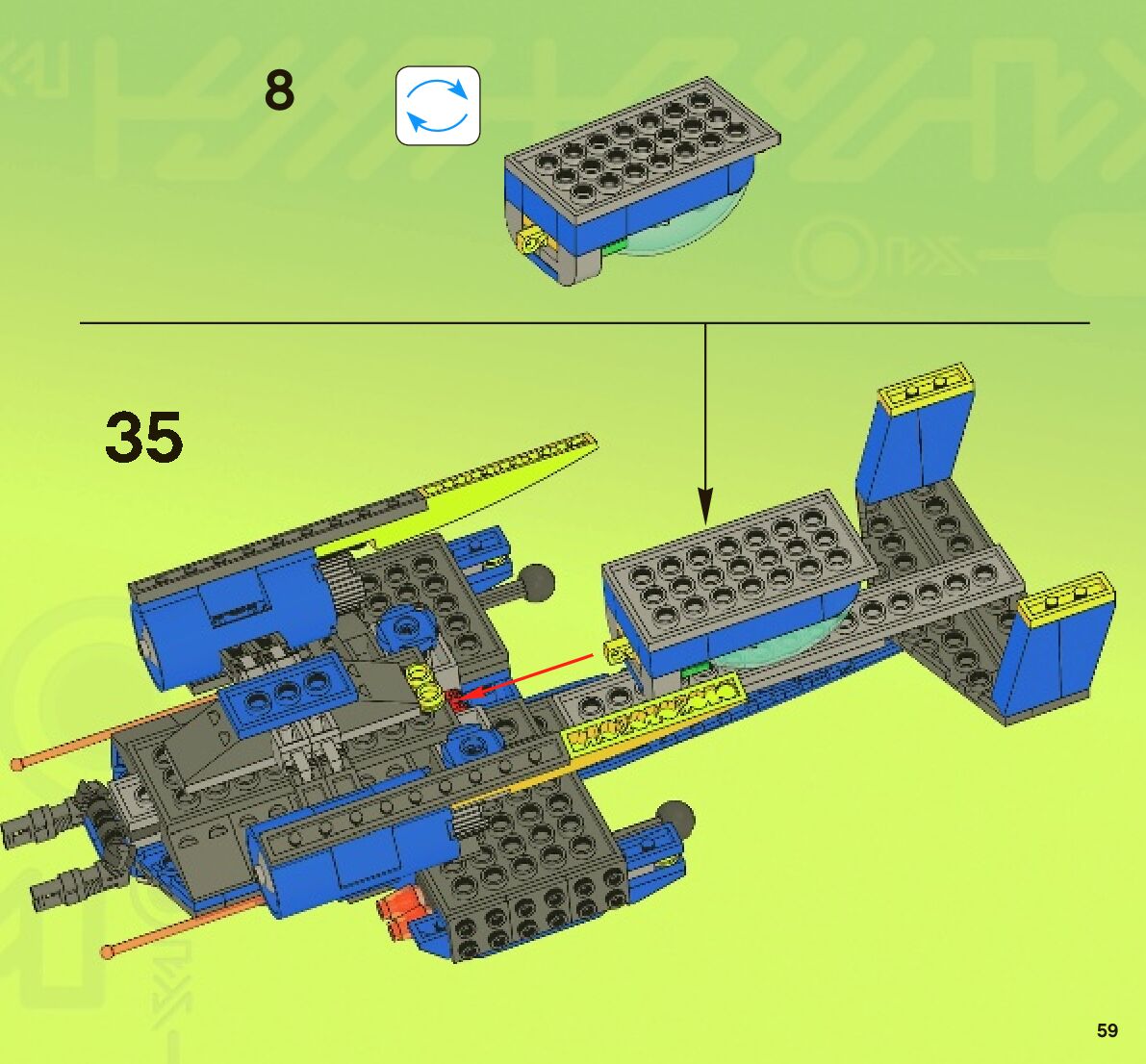 8

35

59