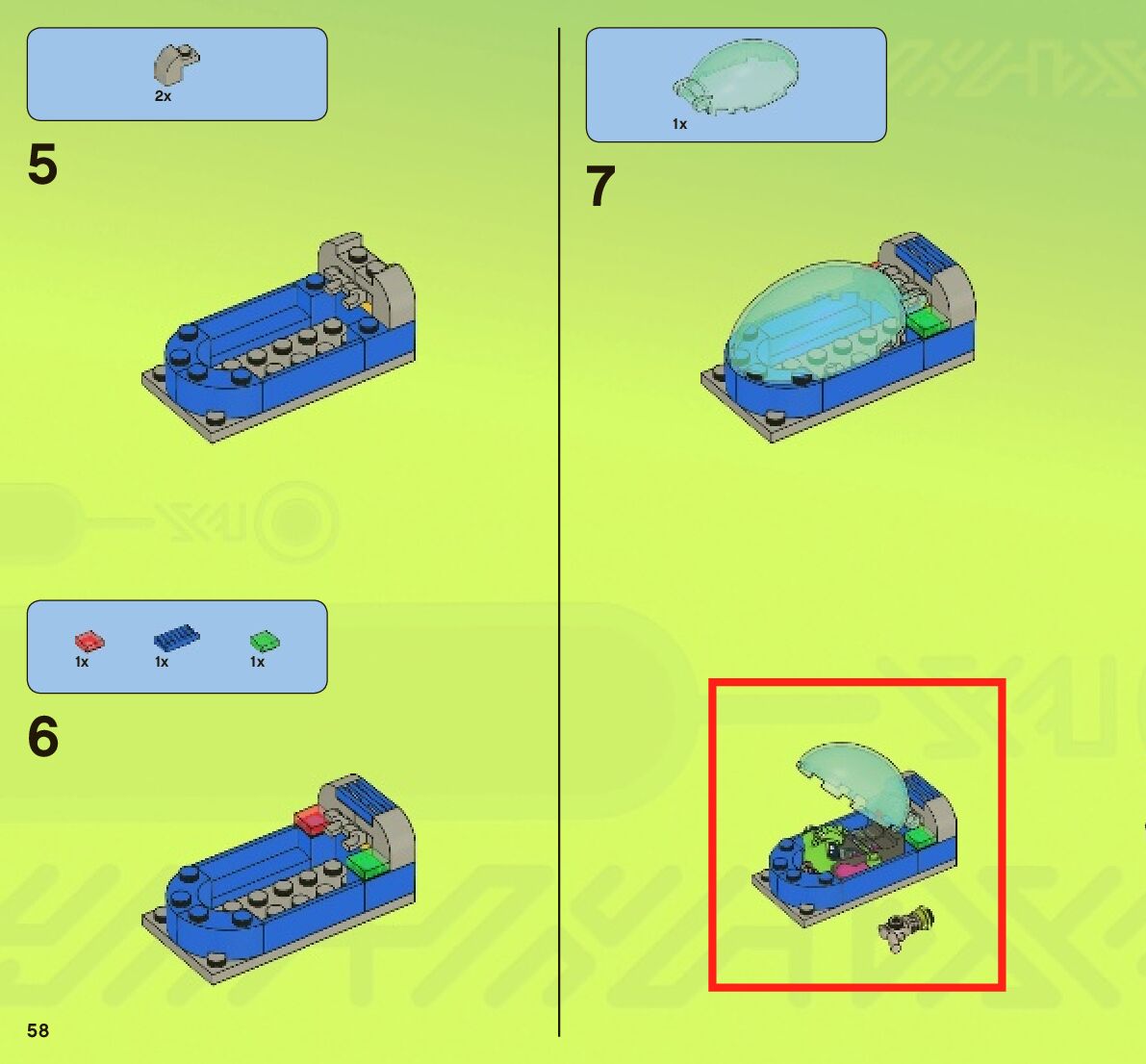 2x

5

1x 1x 1x

6

58

1x

7