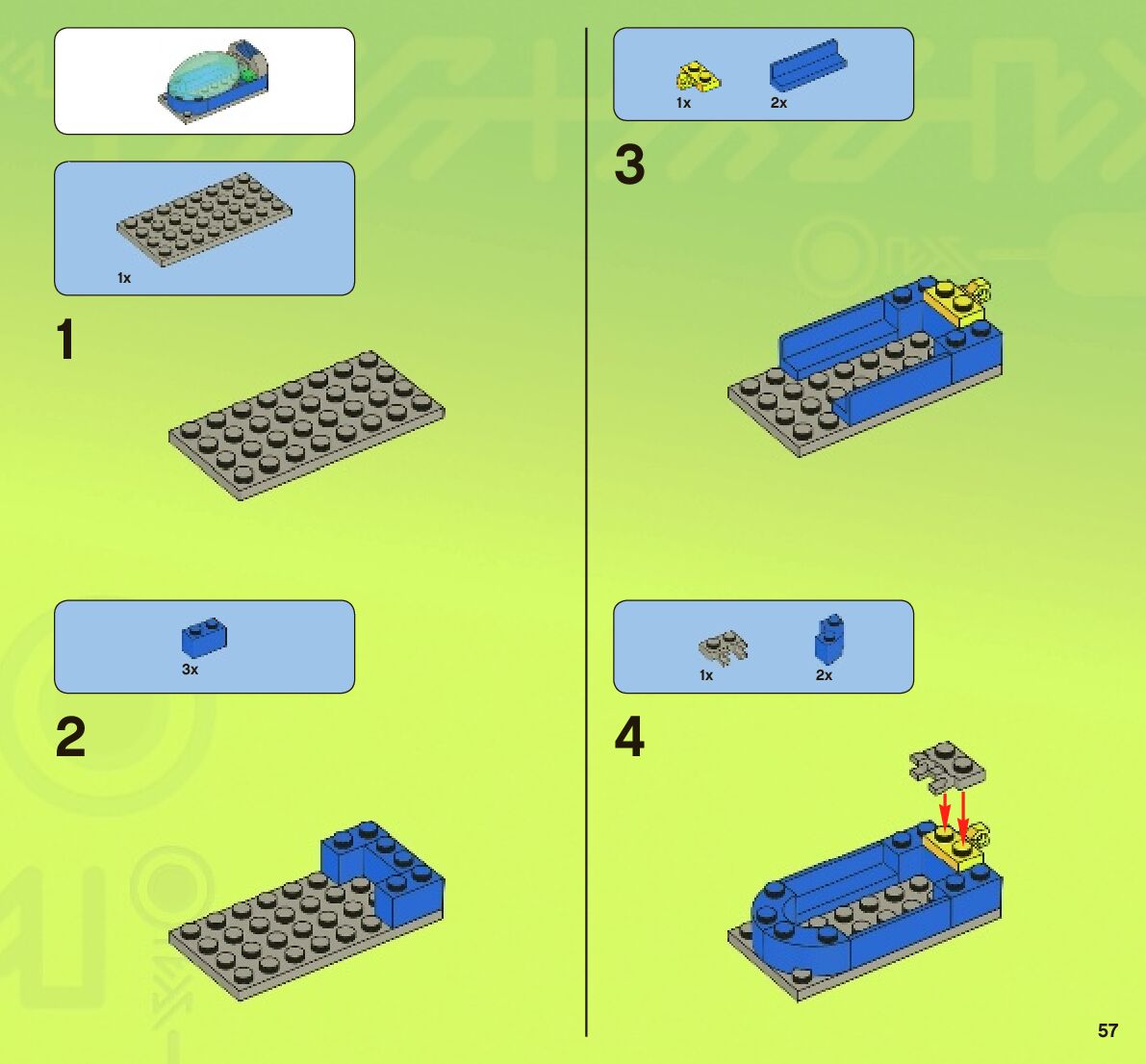 1x

1

3x

2

1x 2x

3

1x 2x

4

57