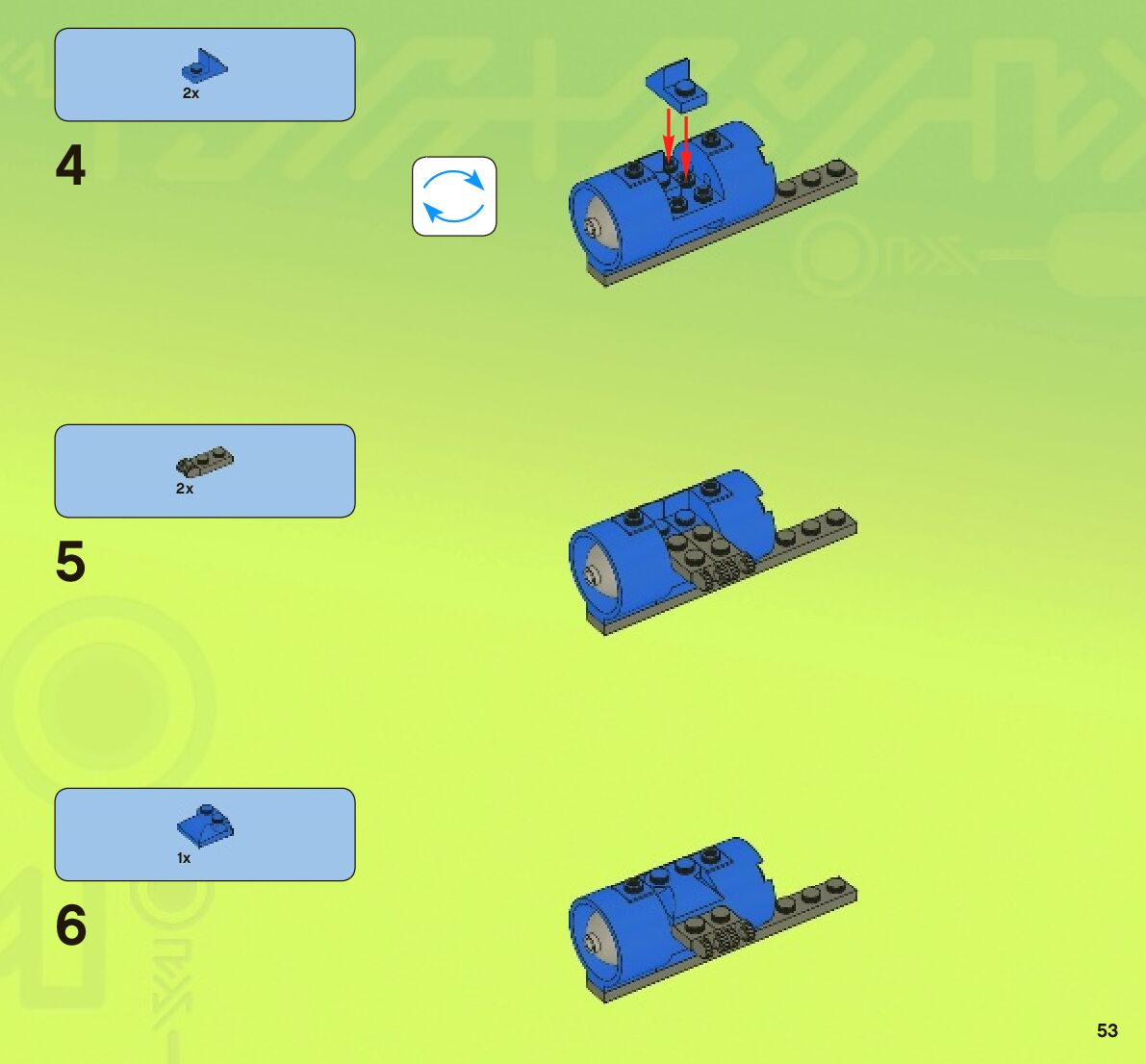 2x

4

2x

5

1x

6

53