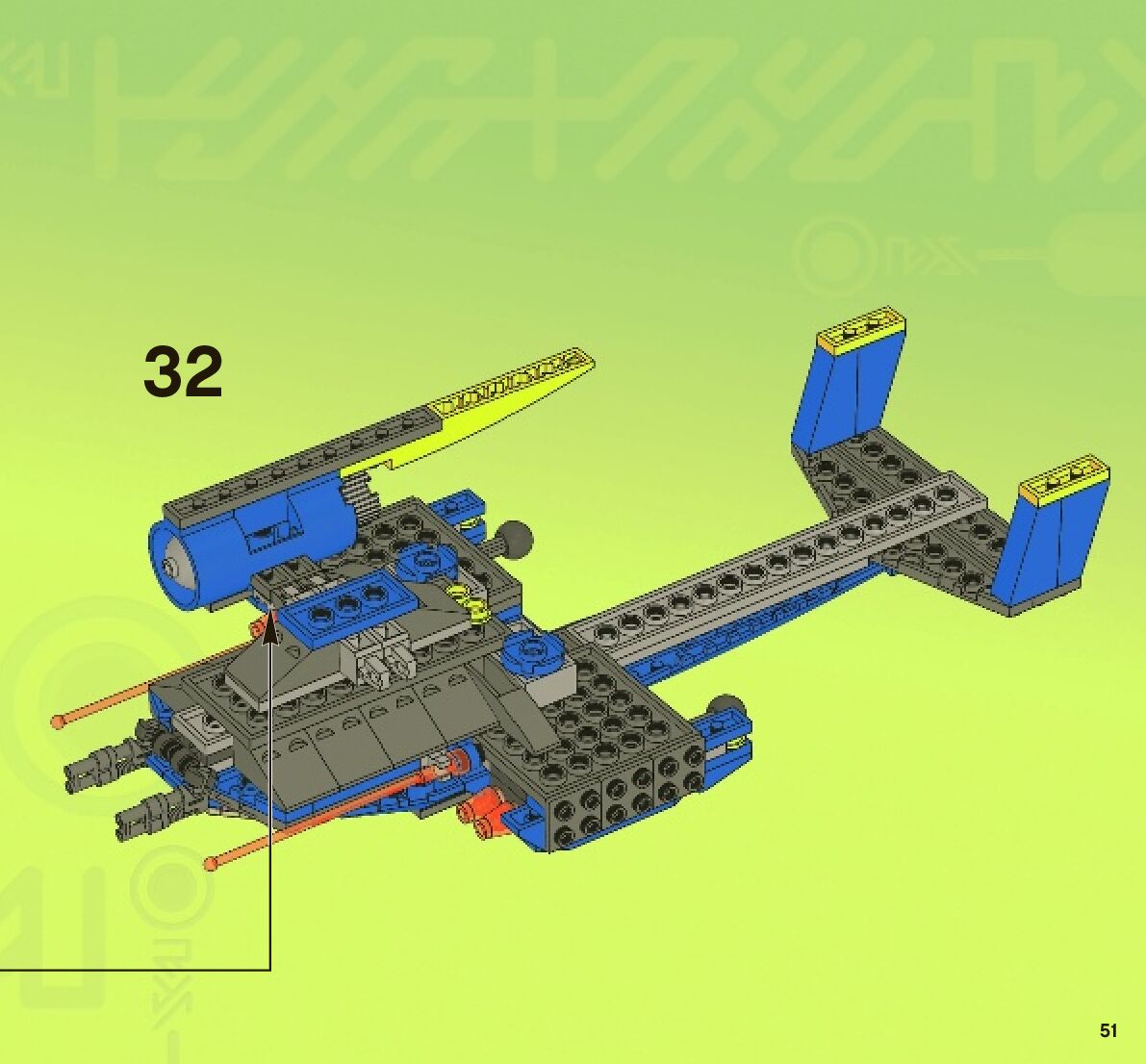 32

51