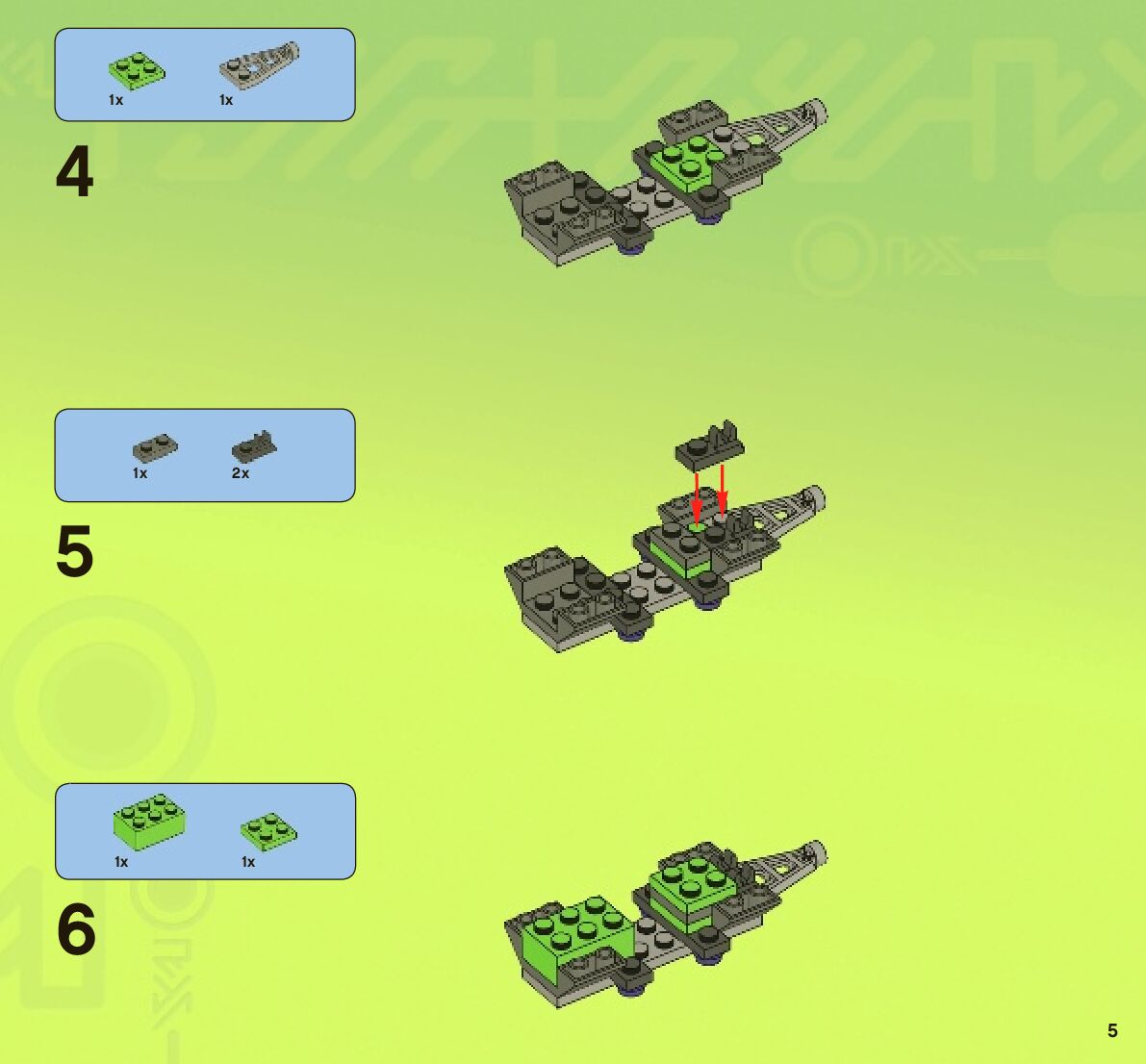 1x 1x

4

1x 2x

5

1x 1x

6

5