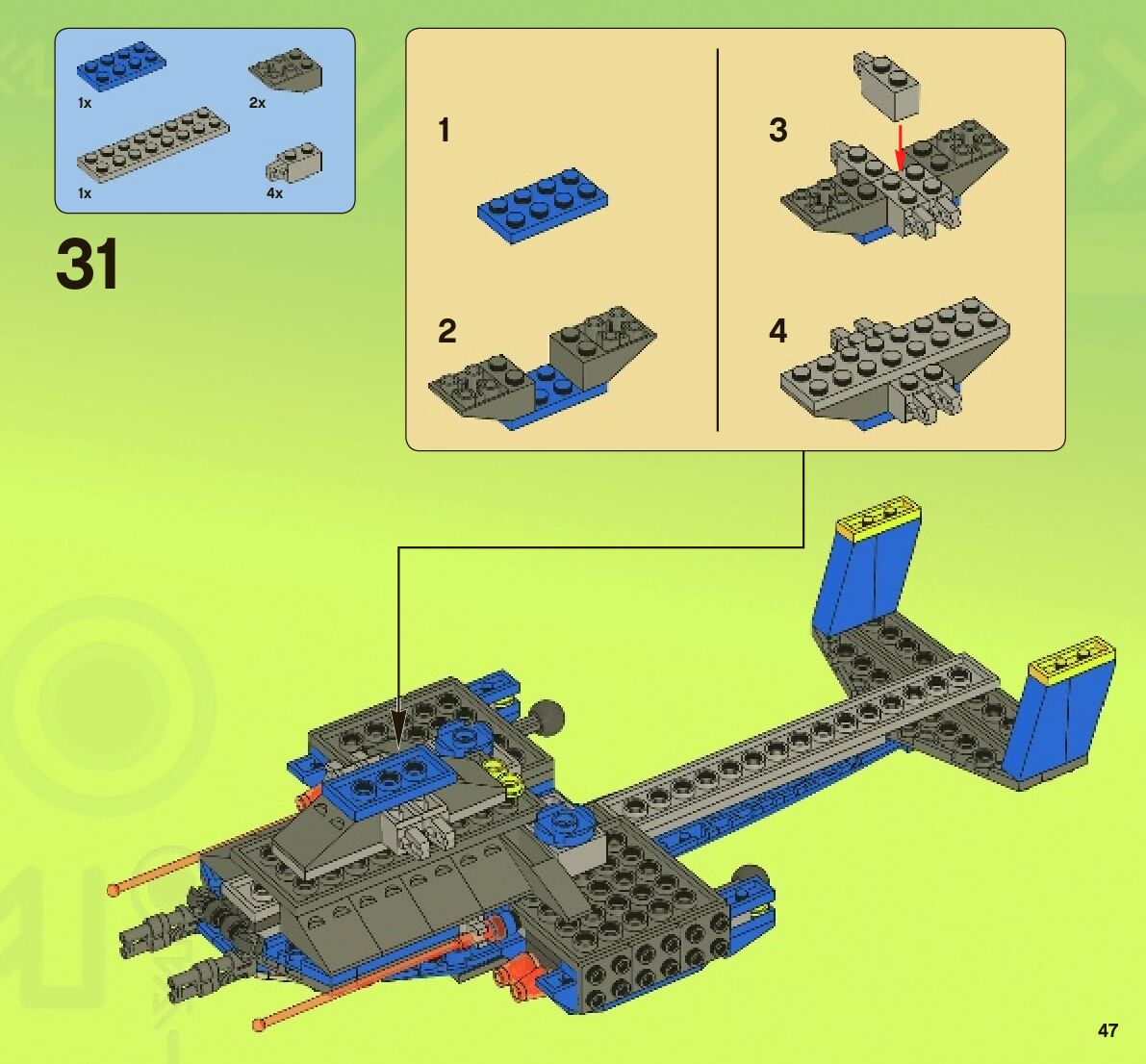 1x
2x
1x
4x

31

1

2

3

4

47