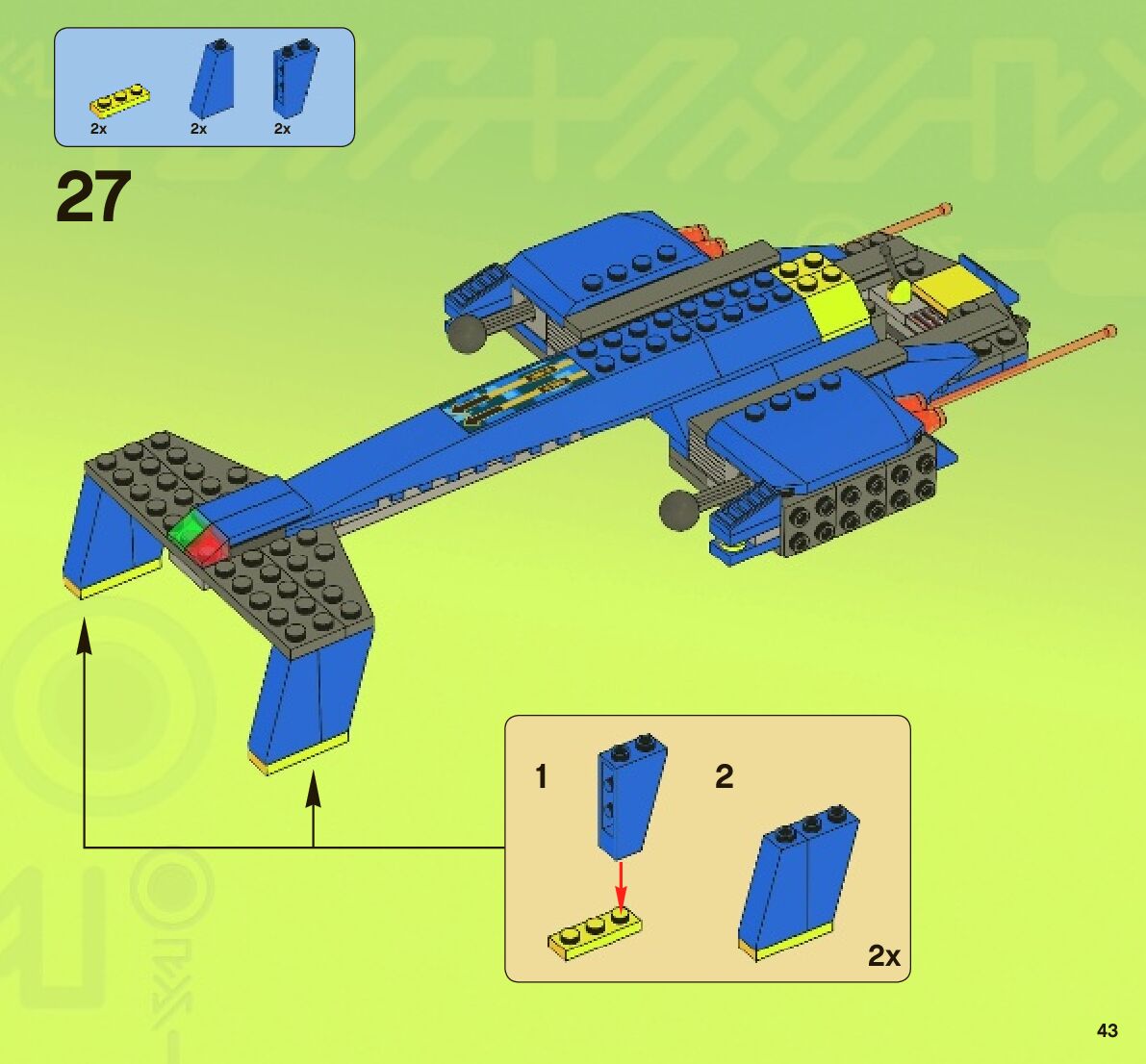 2x 2x 2x

27

1 2

2x

43