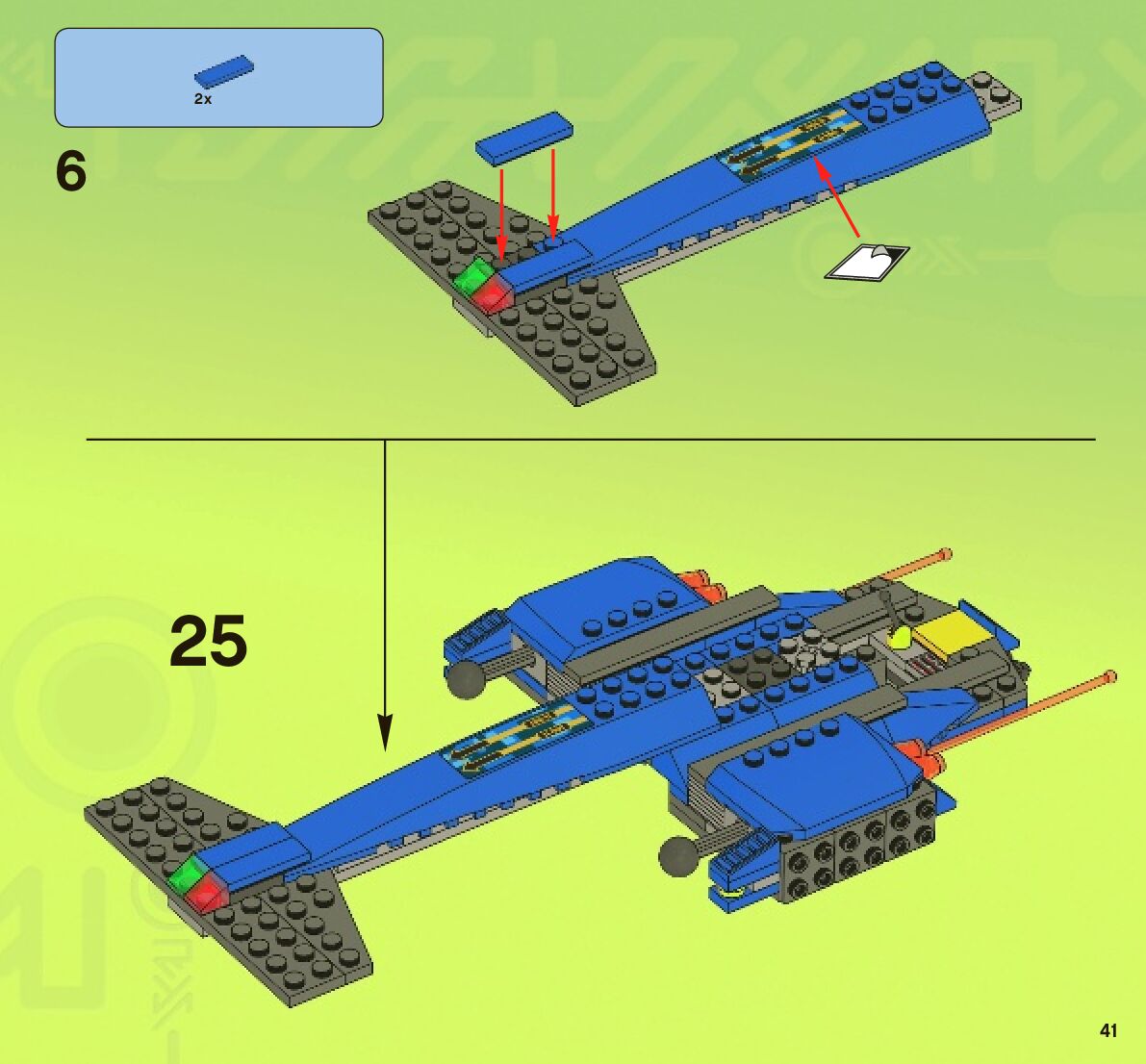 2x

6

25

41