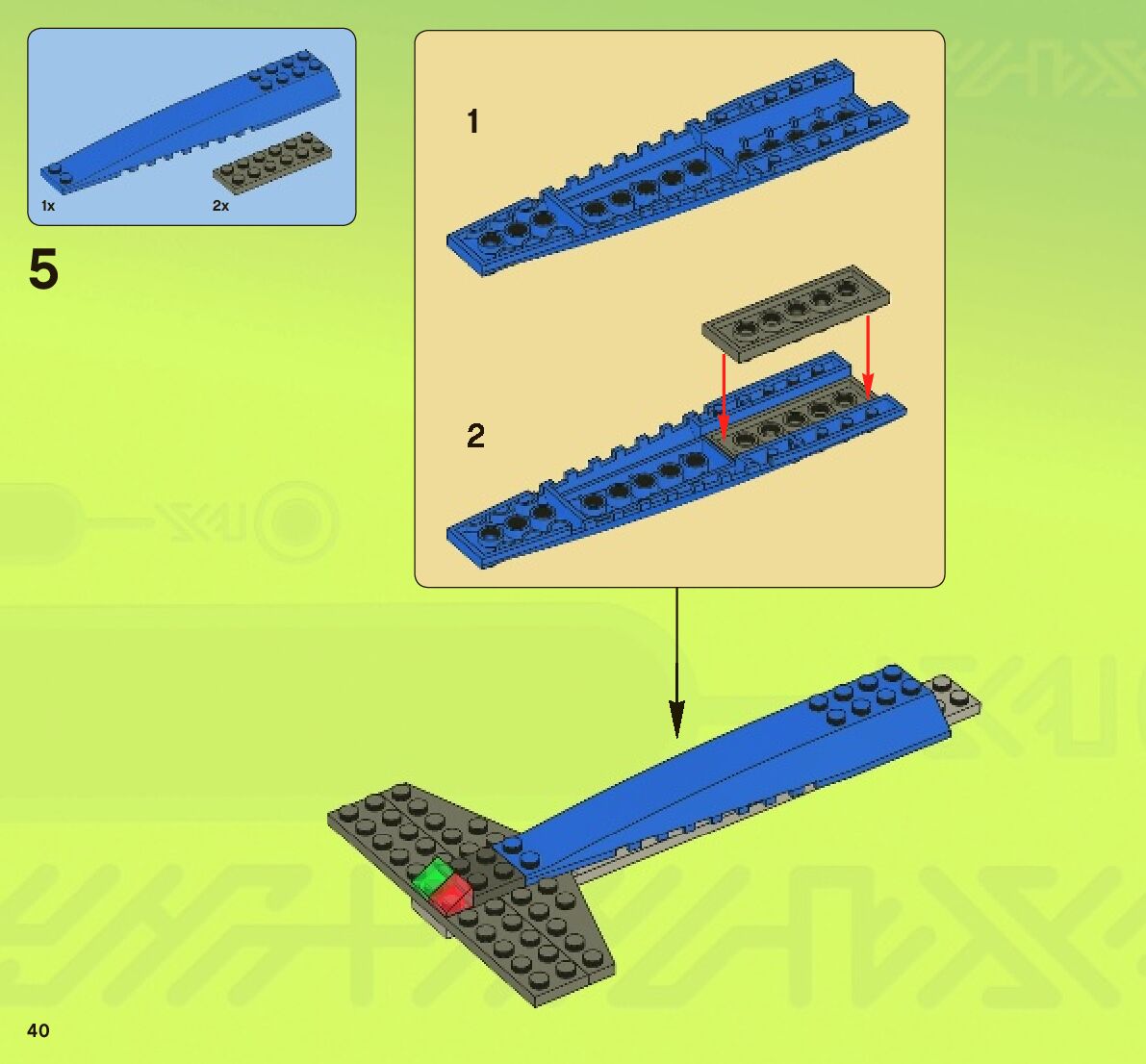 1x
2x

5

1

2

40