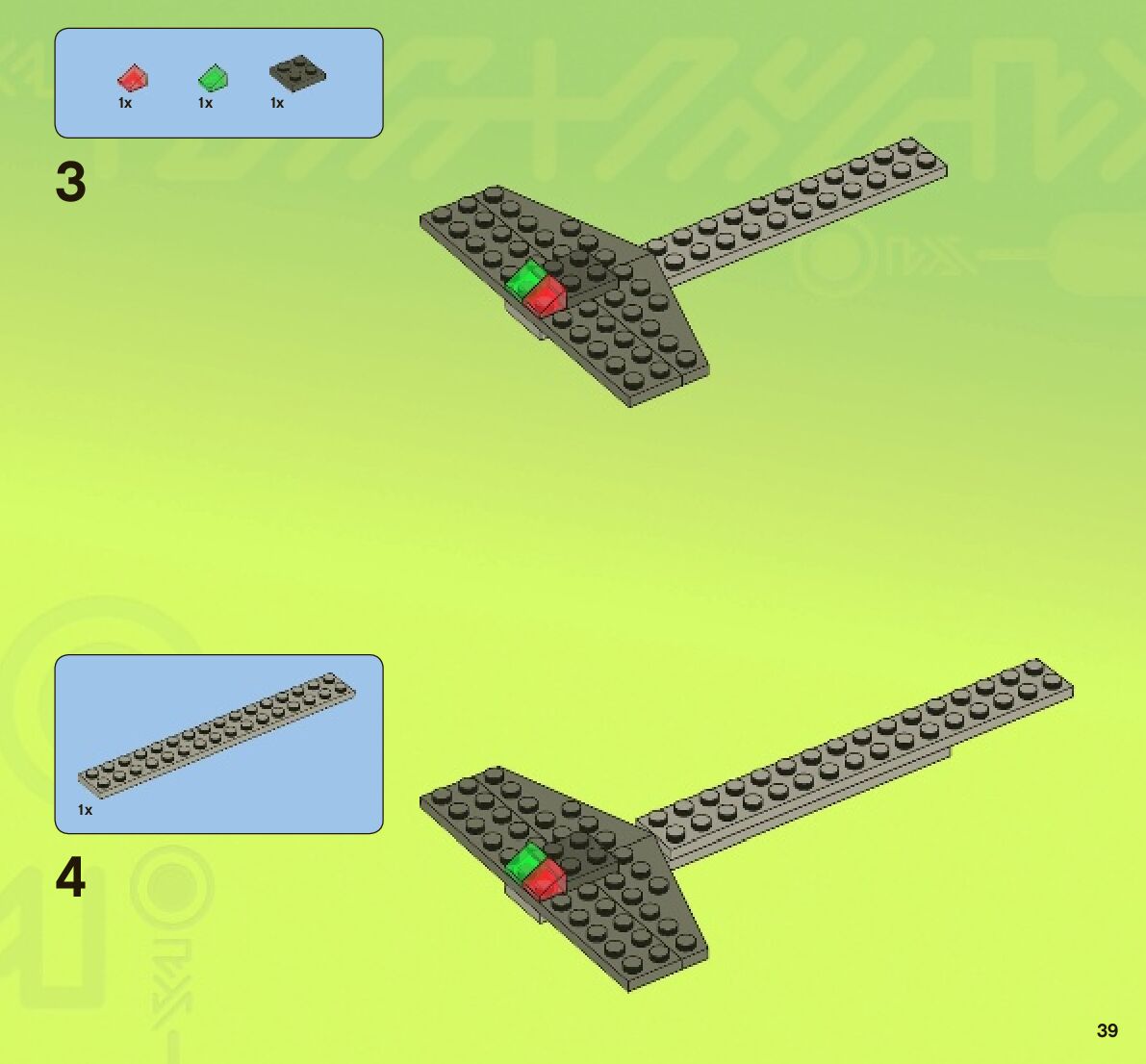 1x
1x
1x

3

1x

4

39