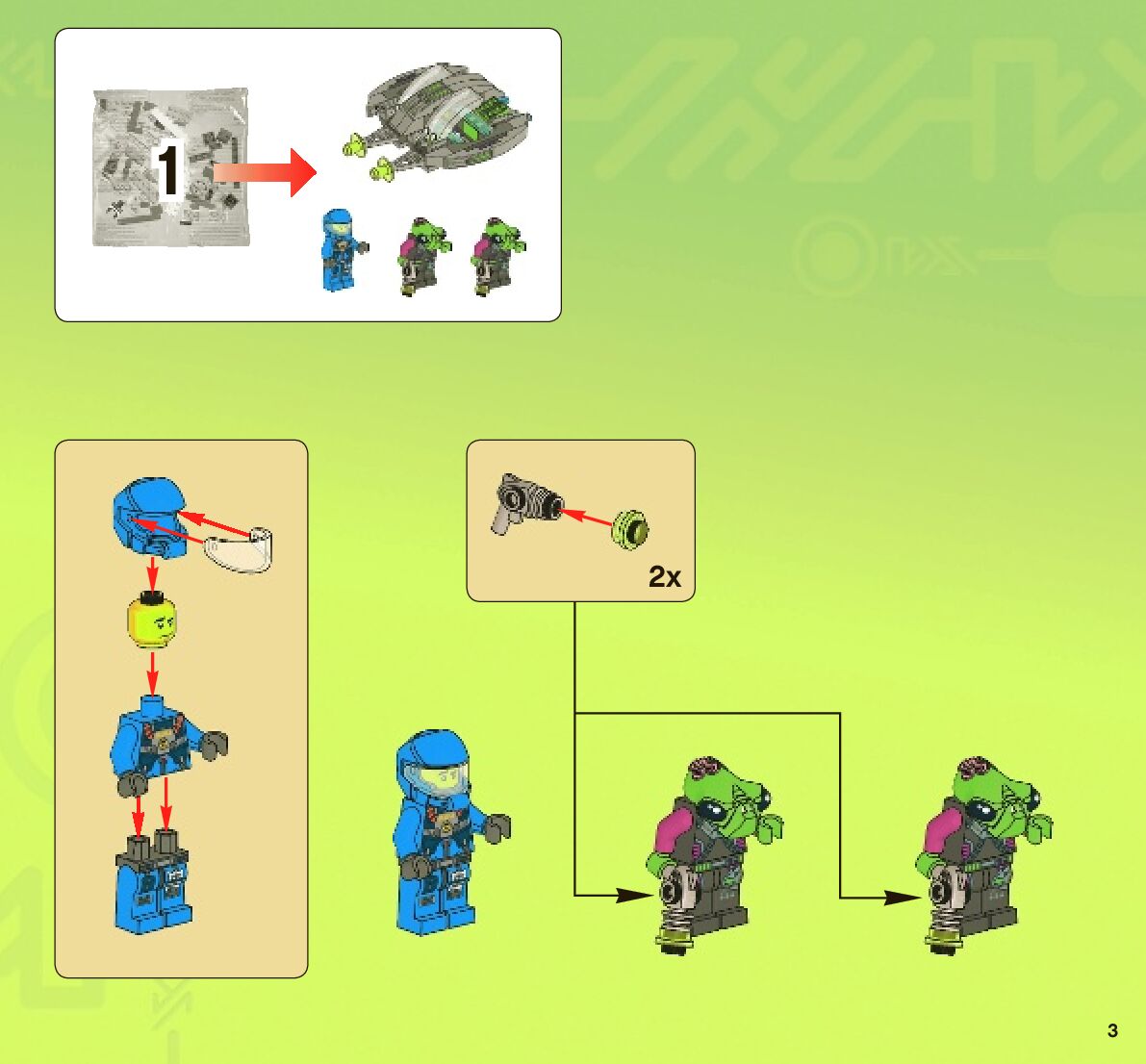 1

2x

3