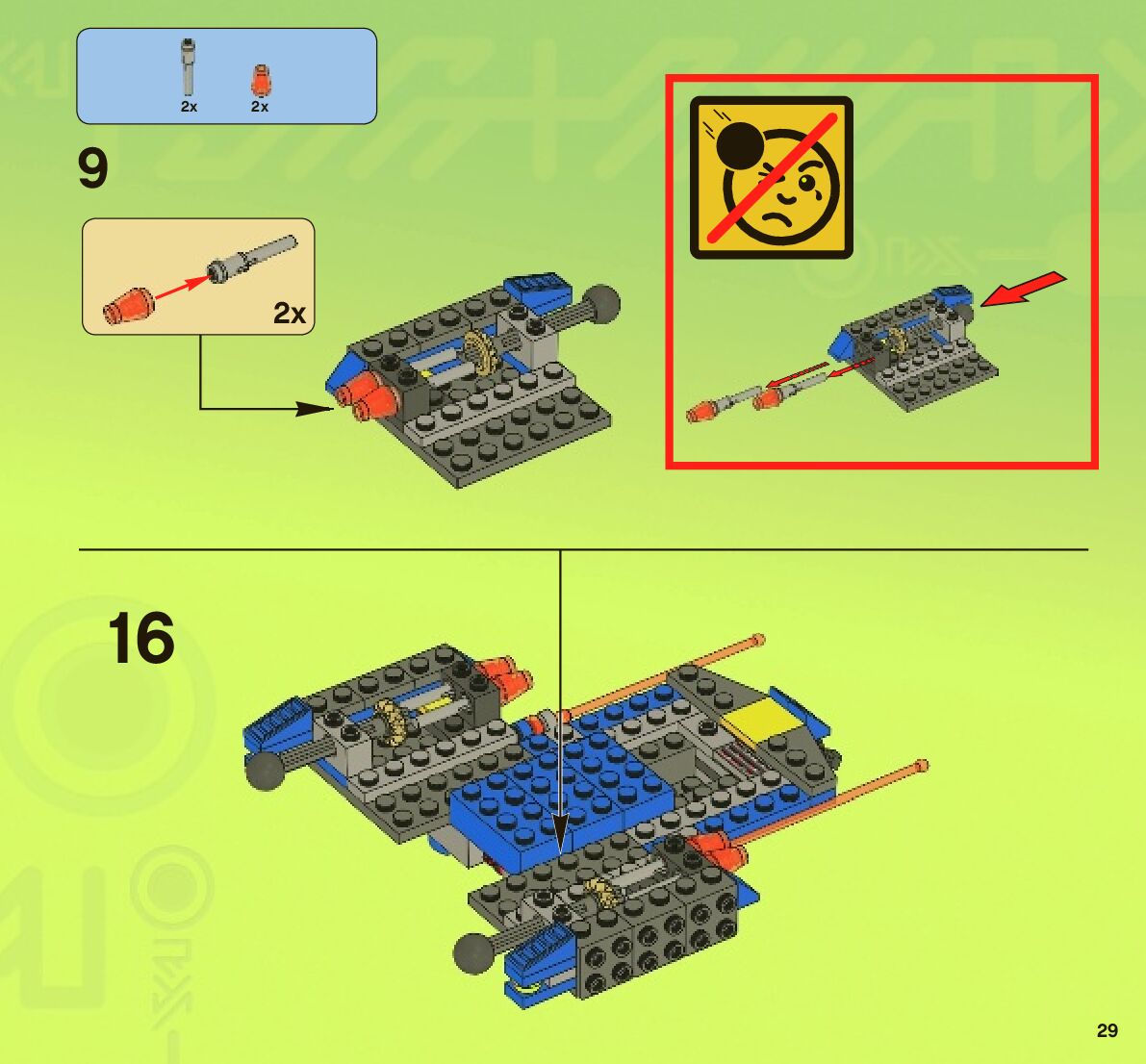 2x 2x

9

2x

16

29