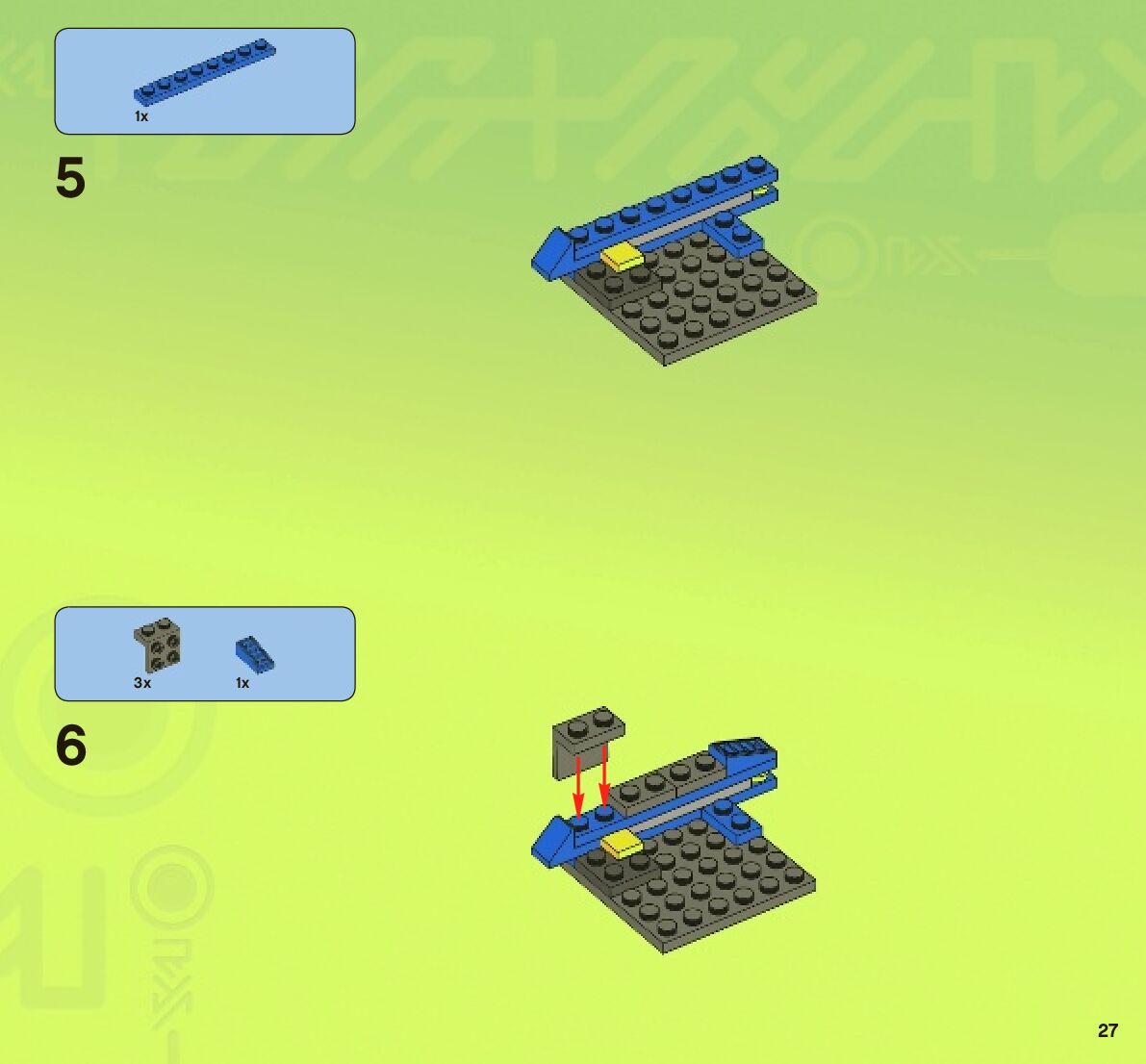 1x

5

3x

1x

6

27