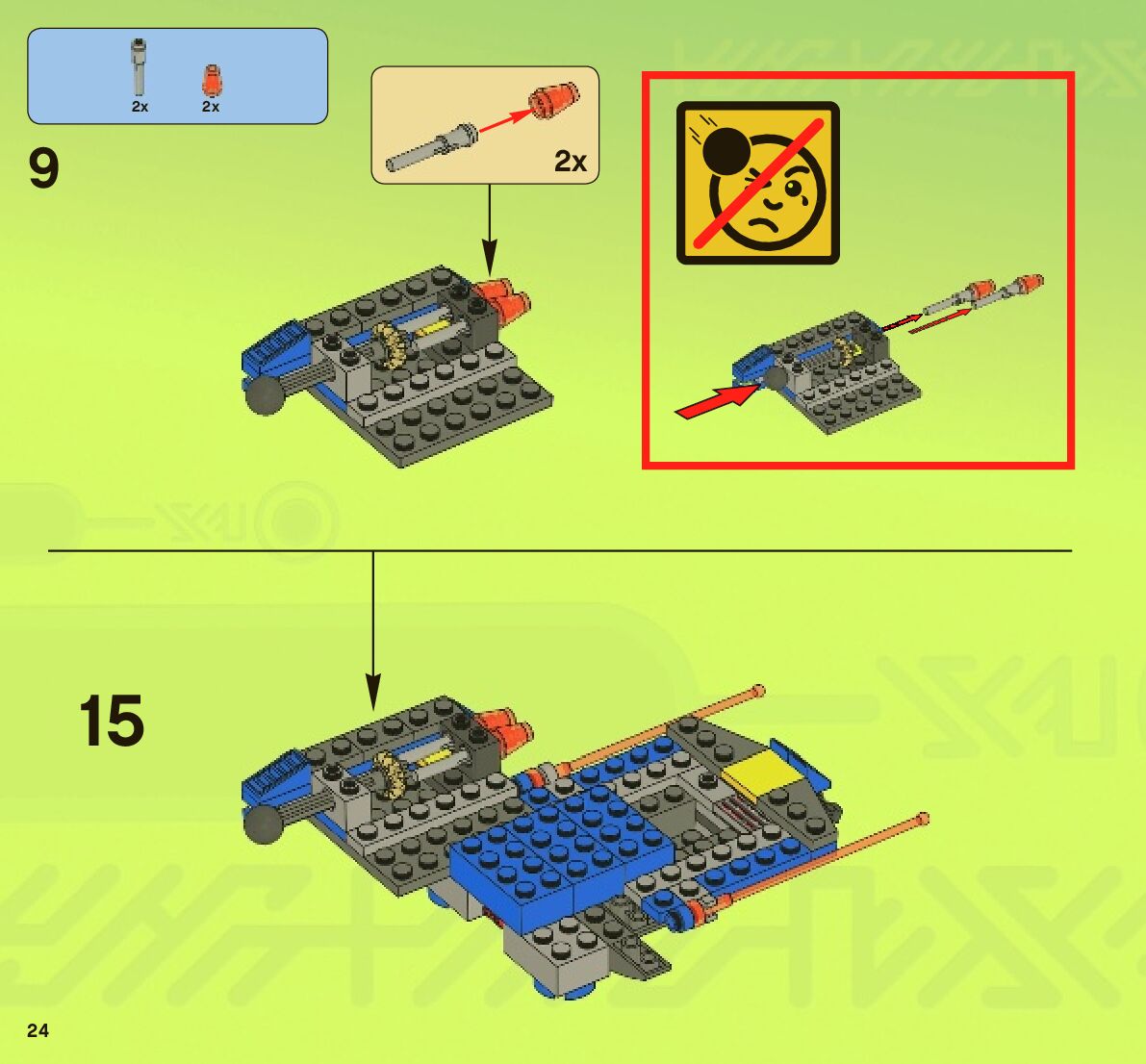 2x
2x

9

2x

15

24