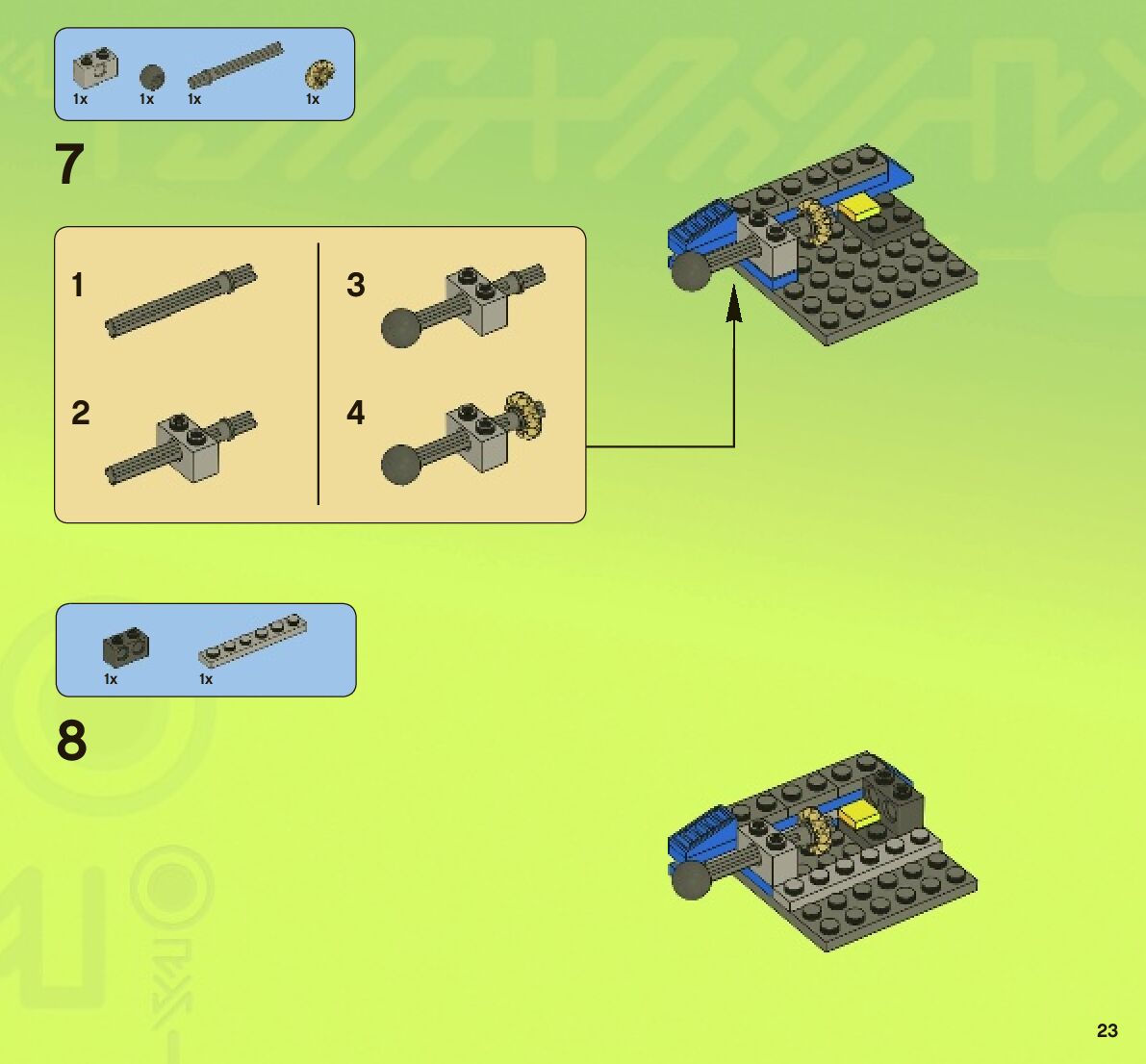 1x 1x 1x 1x

7

1

2

3

4

1x 1x

8

23