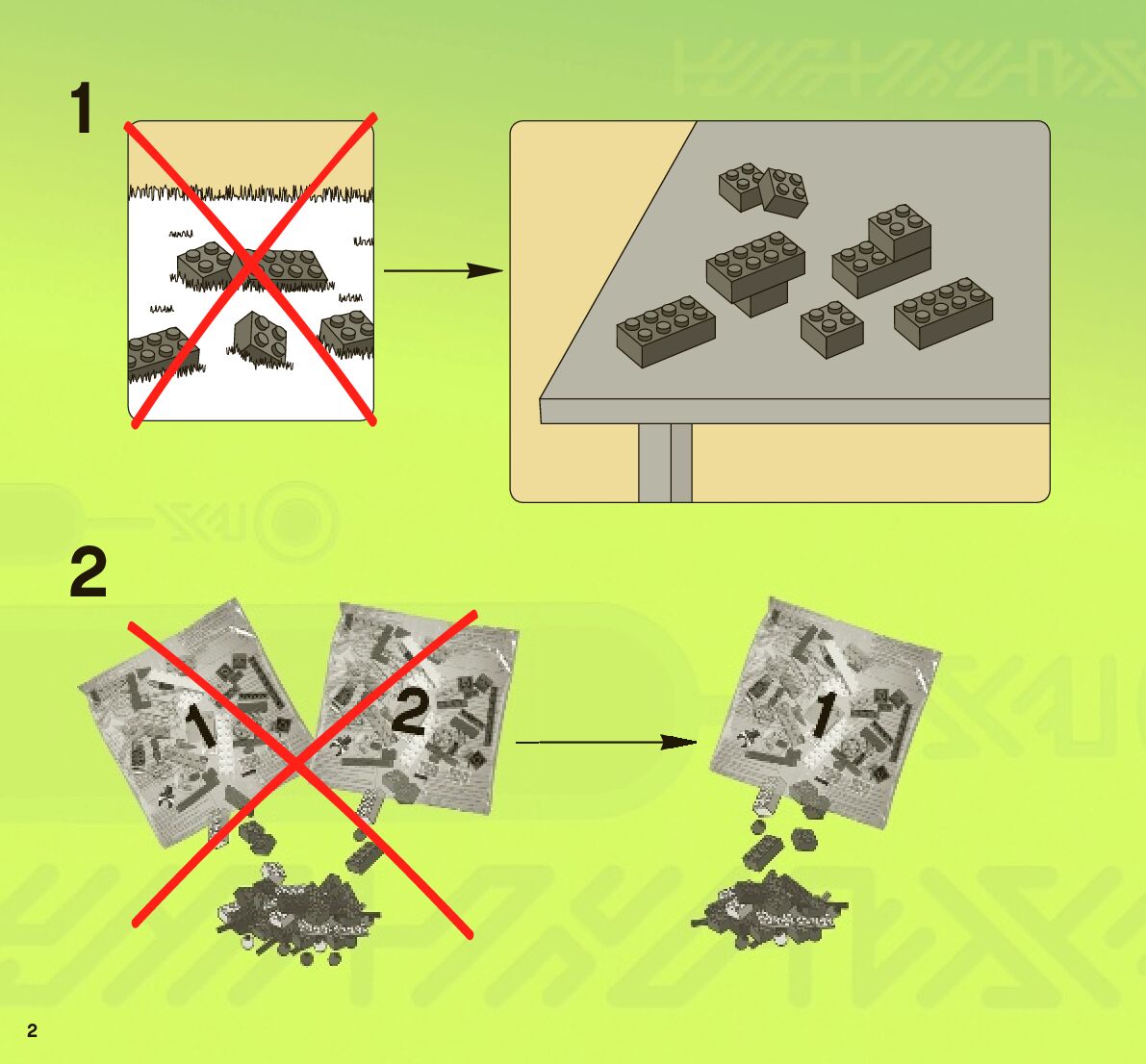 1

2

1

2

1

2