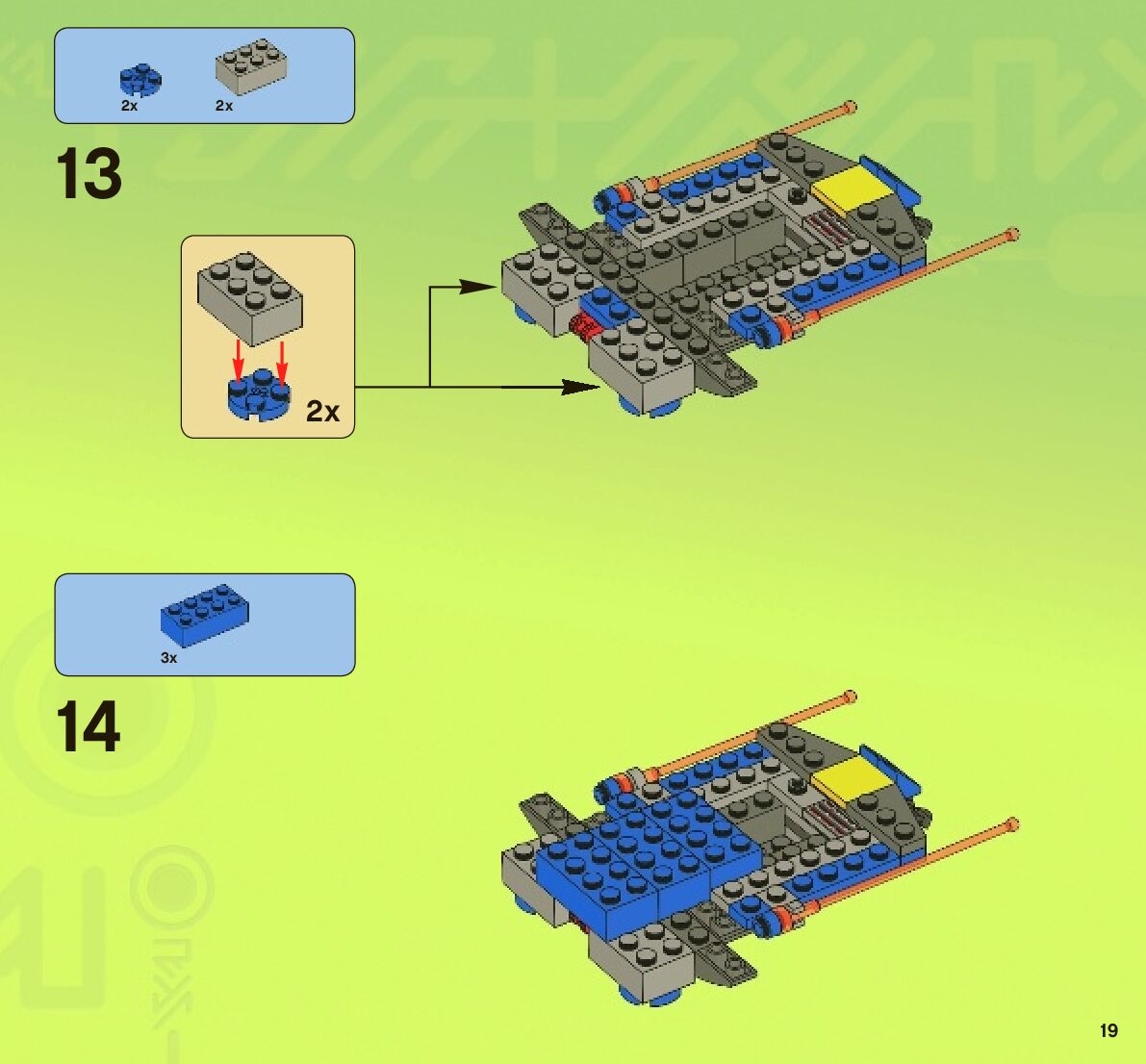 2x 2x

13

2x

3x

14

19