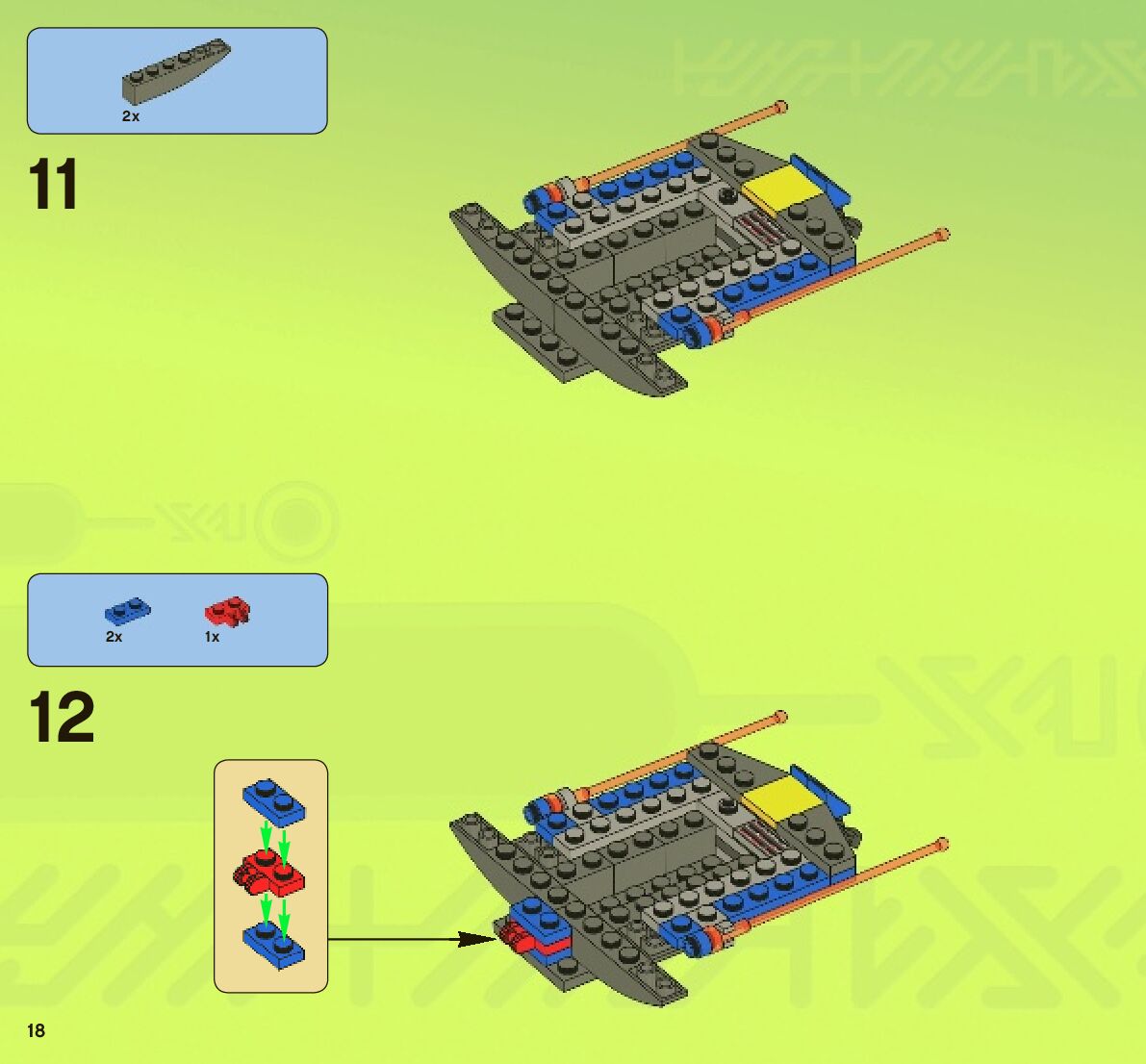 2x

11

2x 1x

12

18