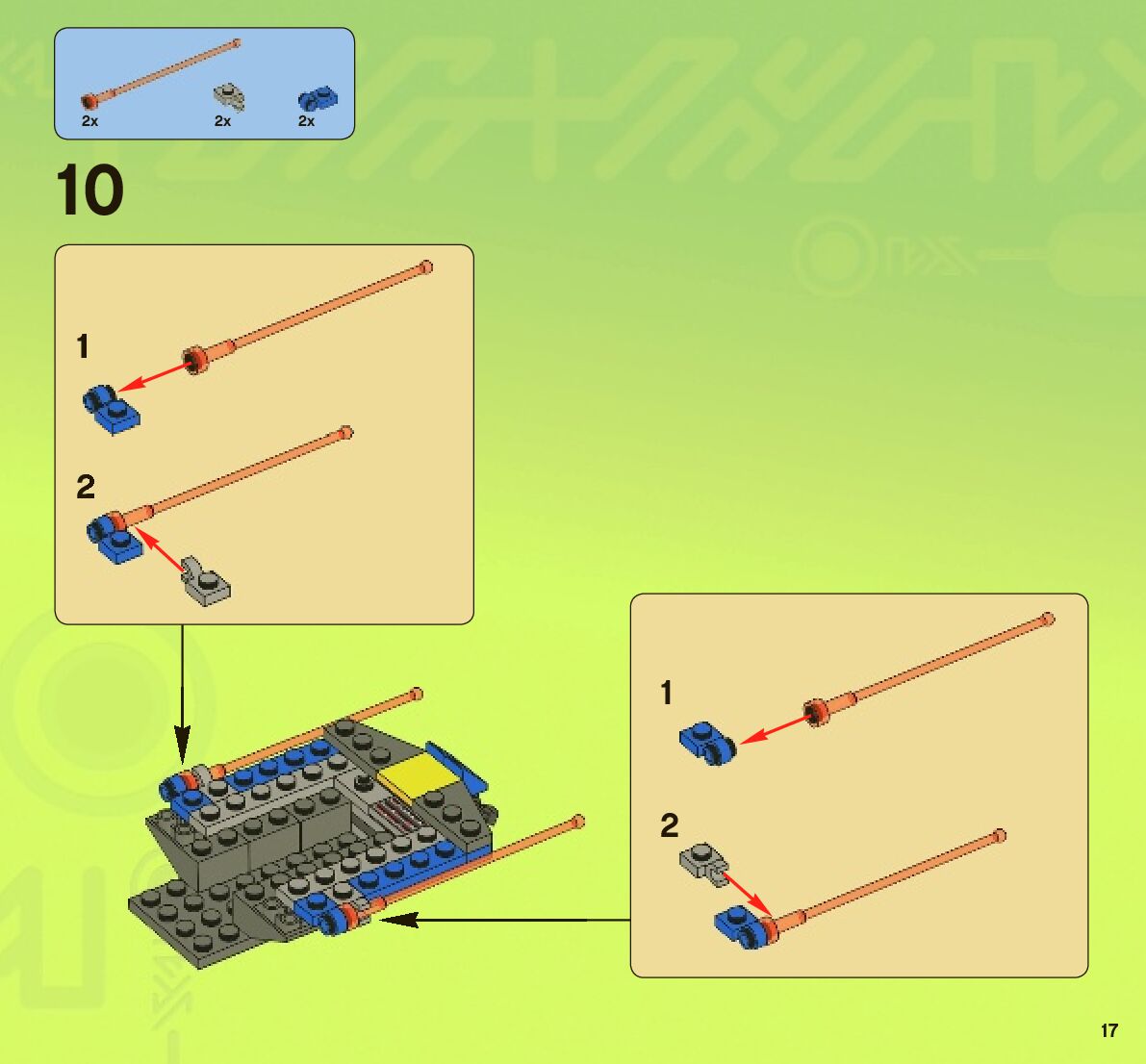 2x 2x 2x

10

1

2

1

2

17