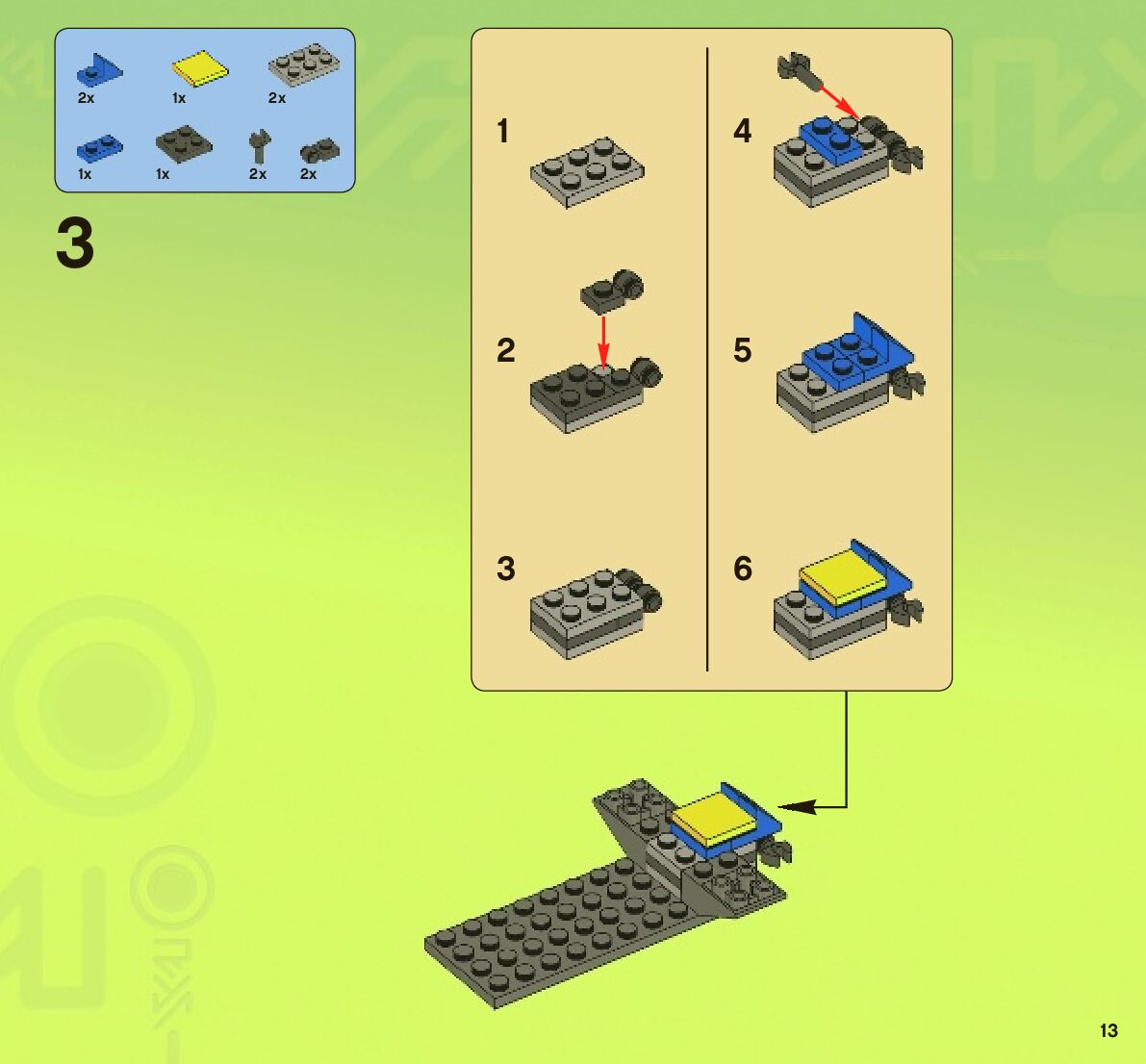 2x 1x 2x
1x 1x 2x 2x

3

1

2

3

4

5

6

13