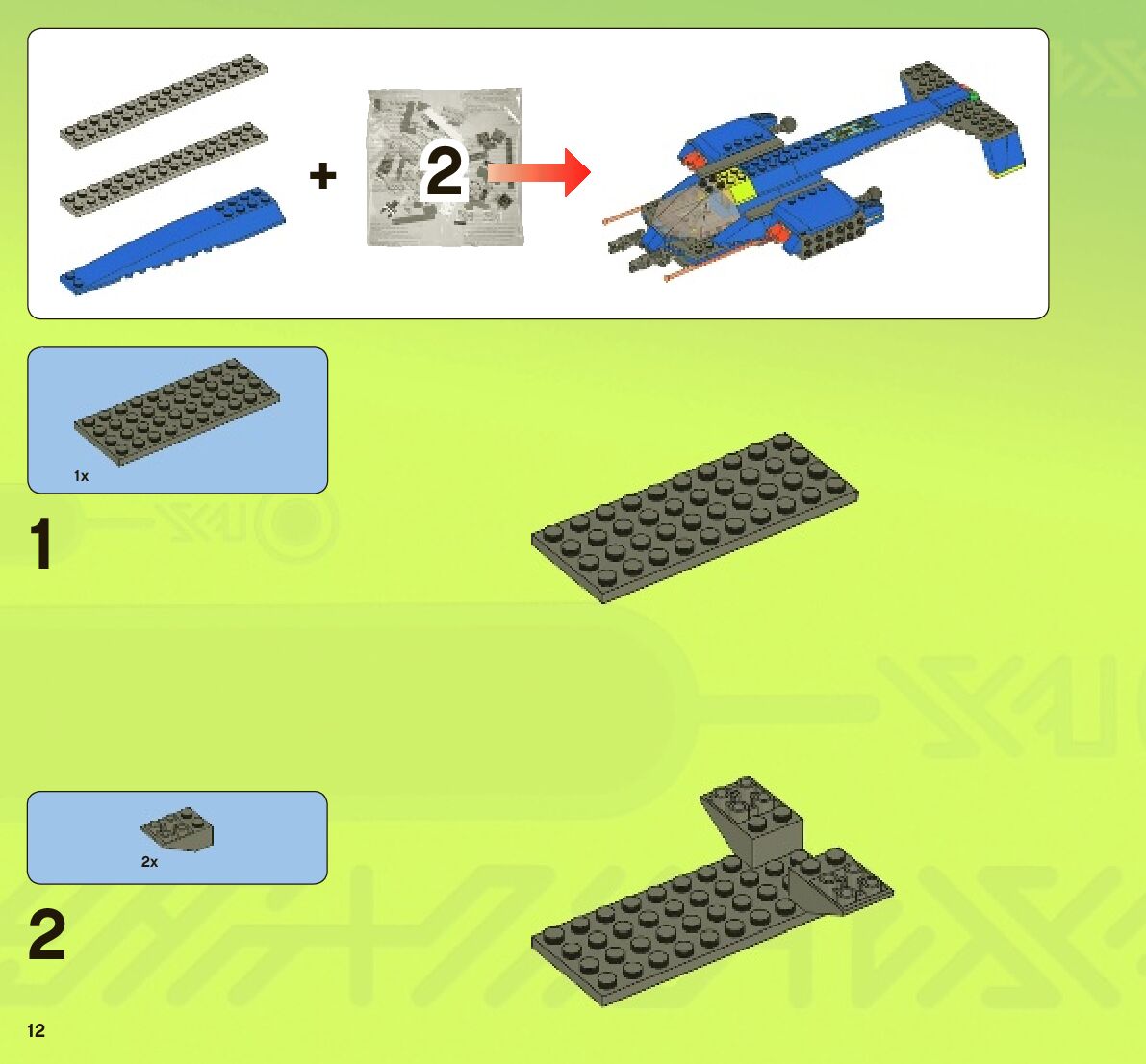 + 2

1x

1

2x

2

12