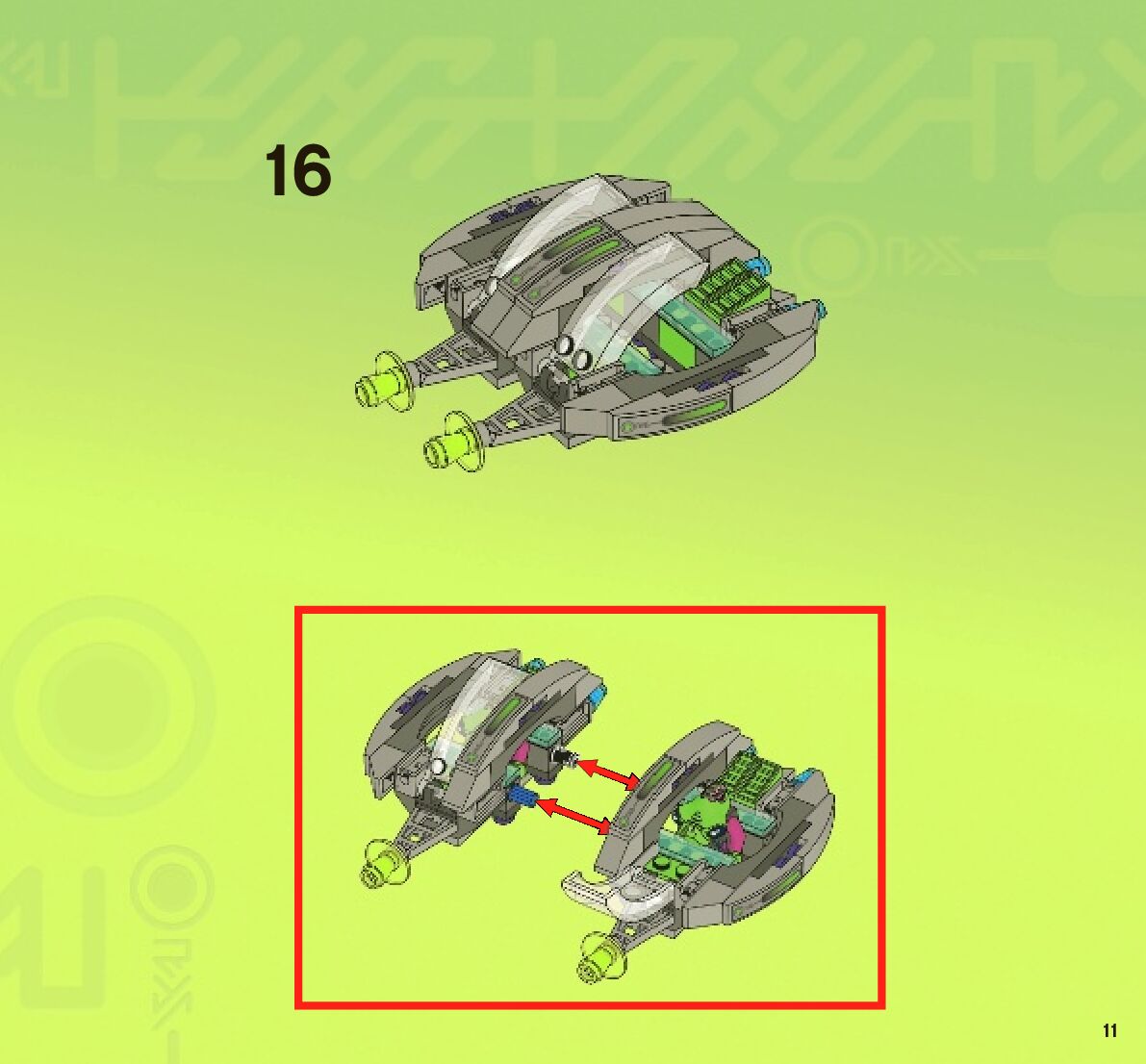 16

11