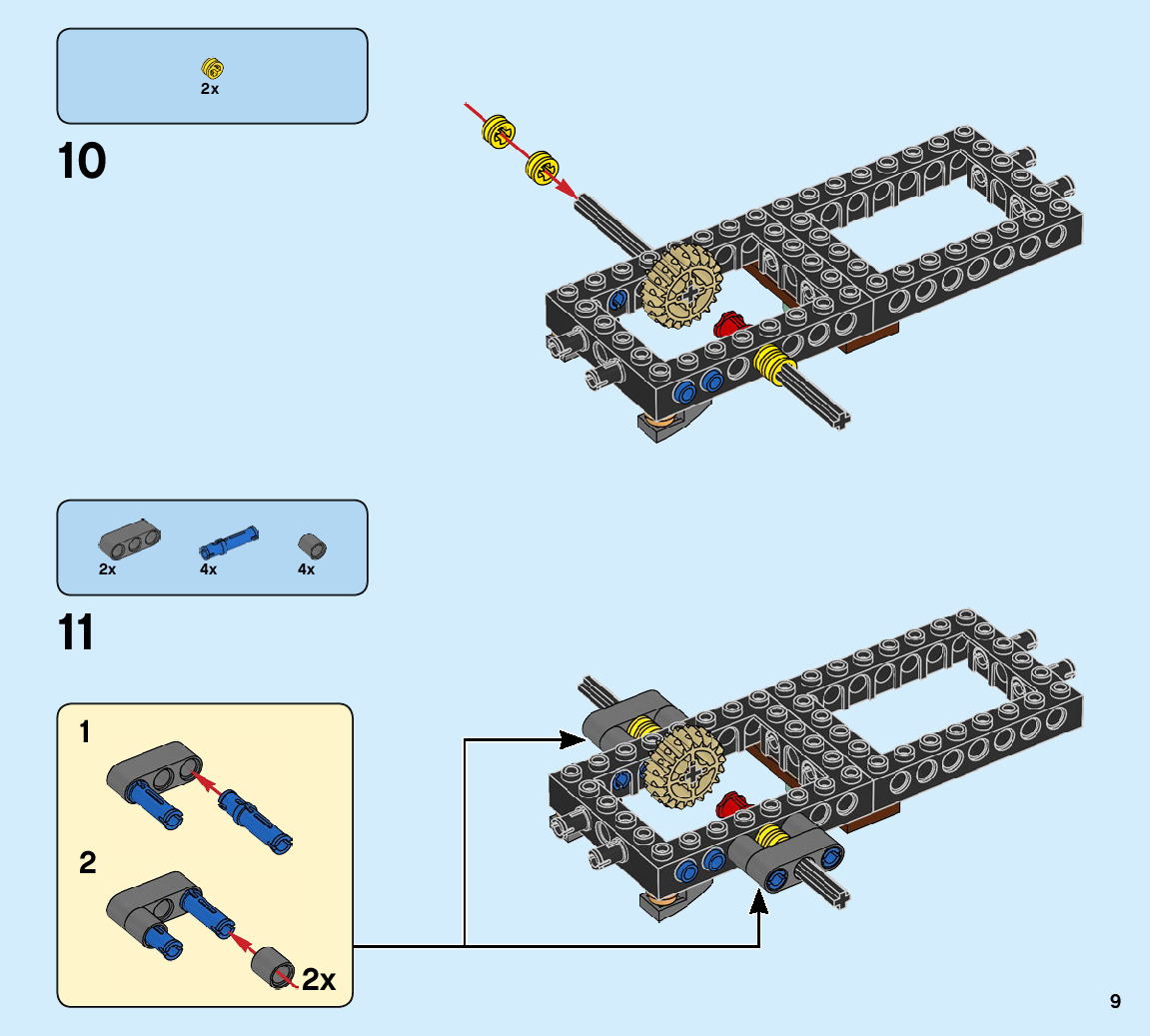 2x

10

2x 4x 4x

11

1

2

2x

9