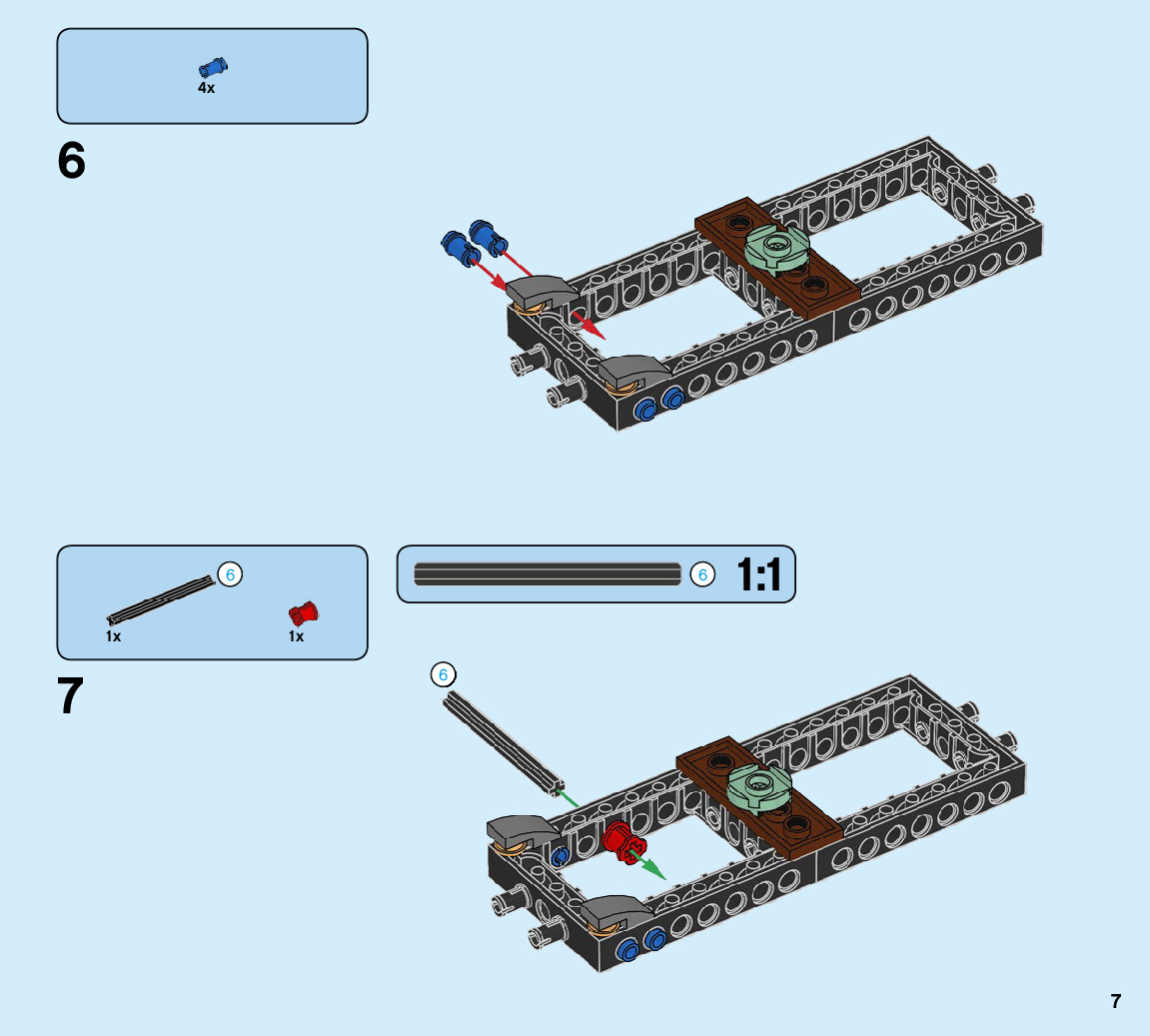 4x

6

6
1x
1x

6 1:1

7

6

7