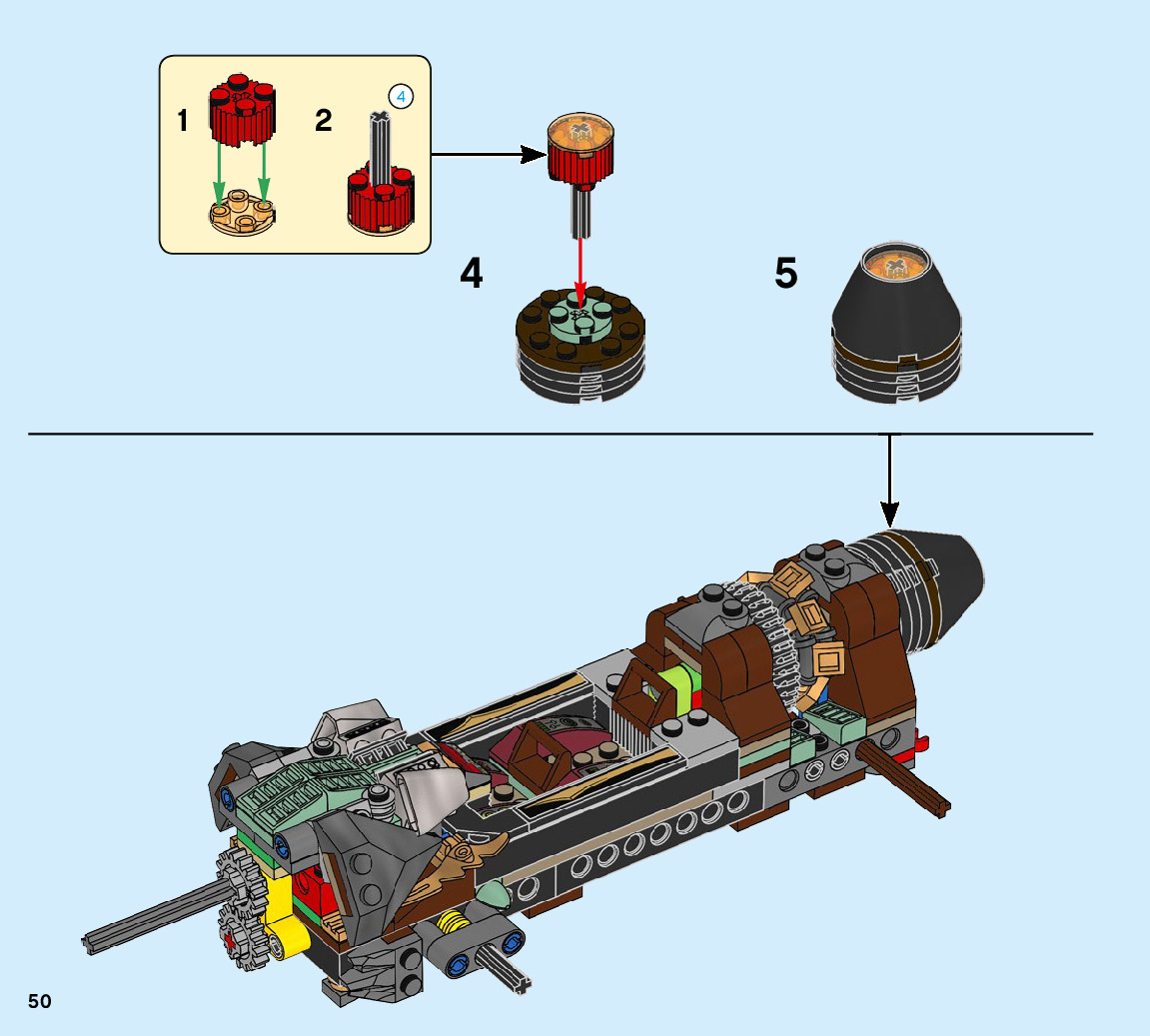 1

2

4

4

5

50