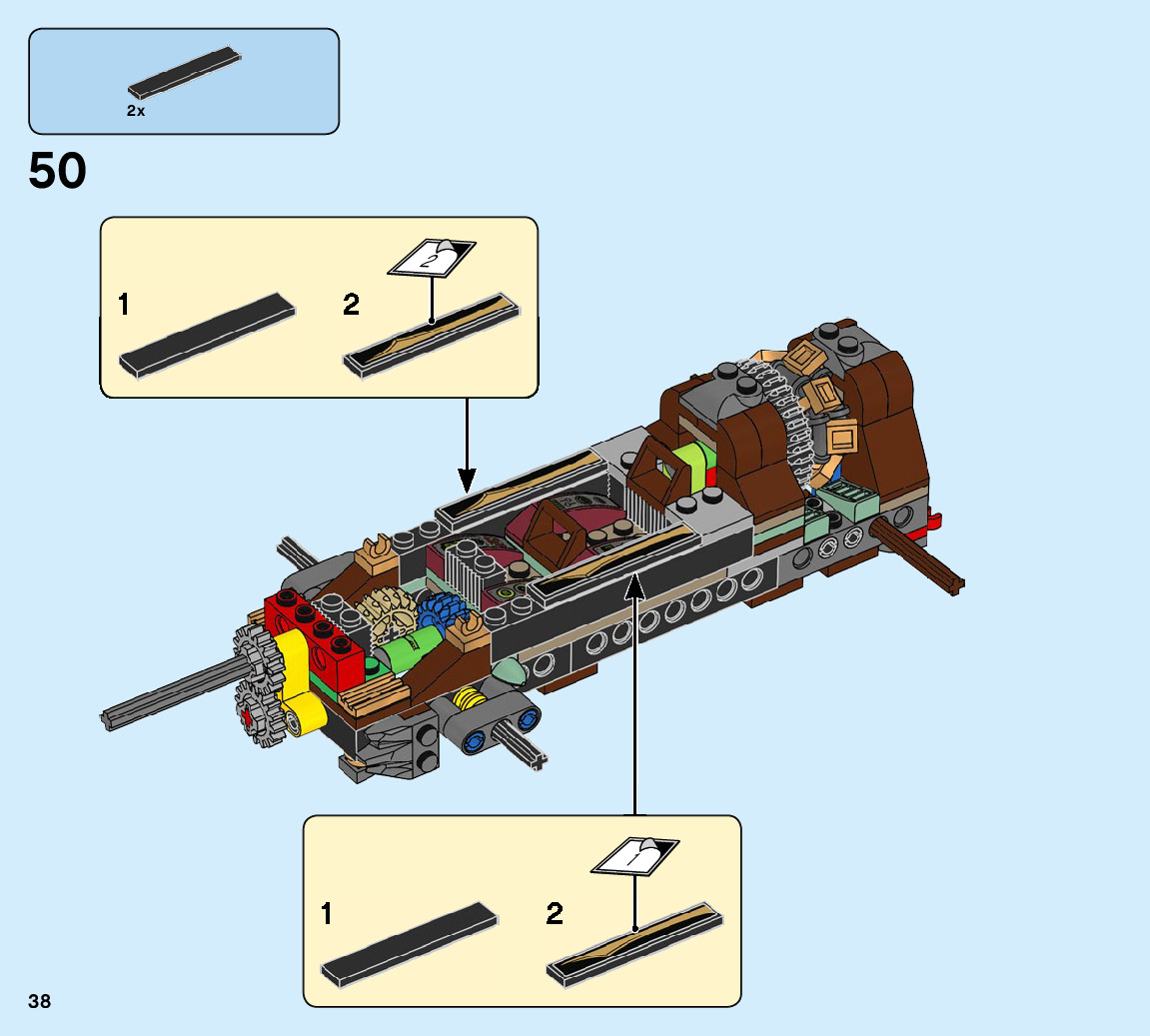 2x

50

1

2

2

1

2

1

38