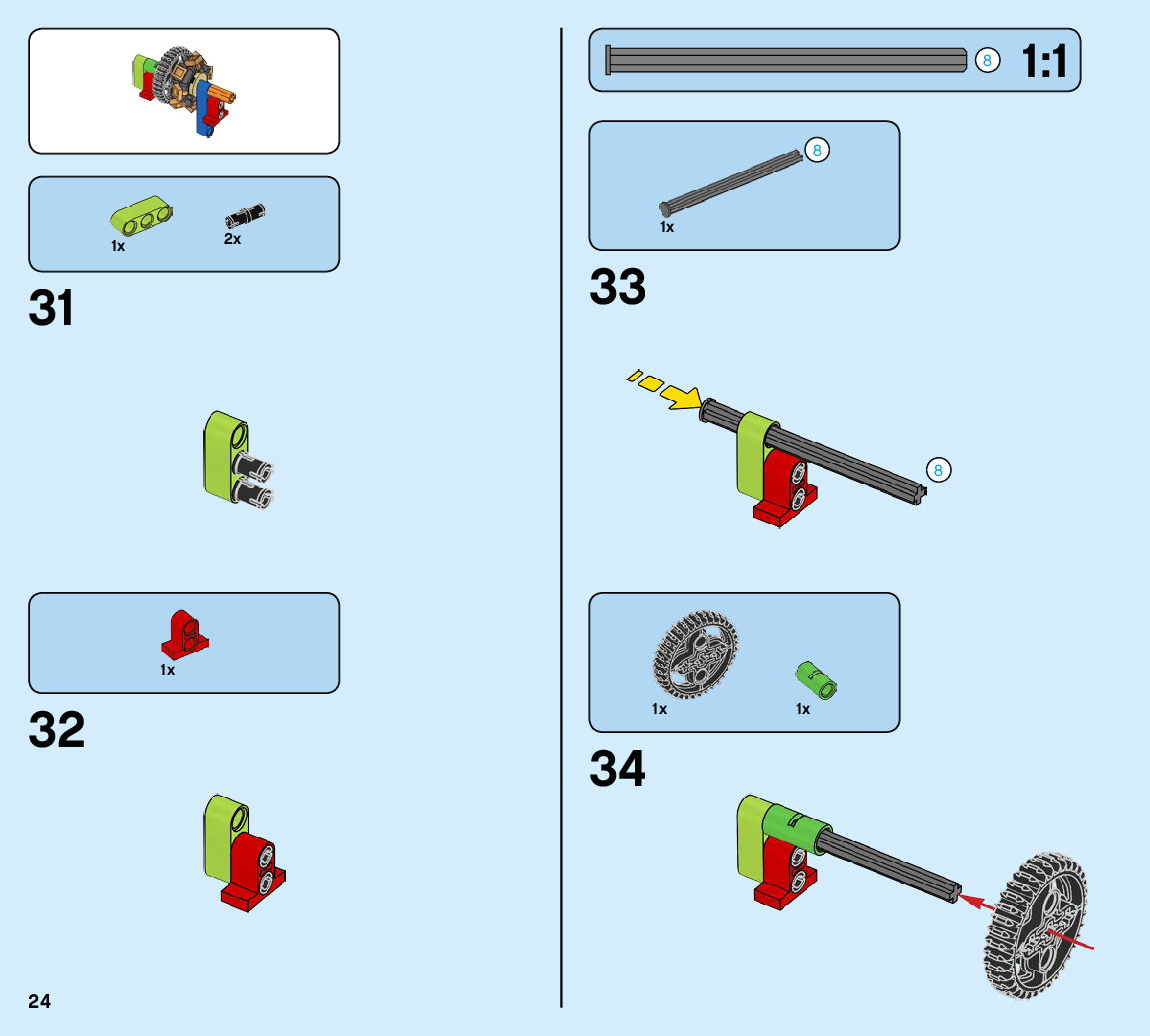 1x

2x

31

1x

32

24

8

1:1

8

1x

33

8

1x

1x

34