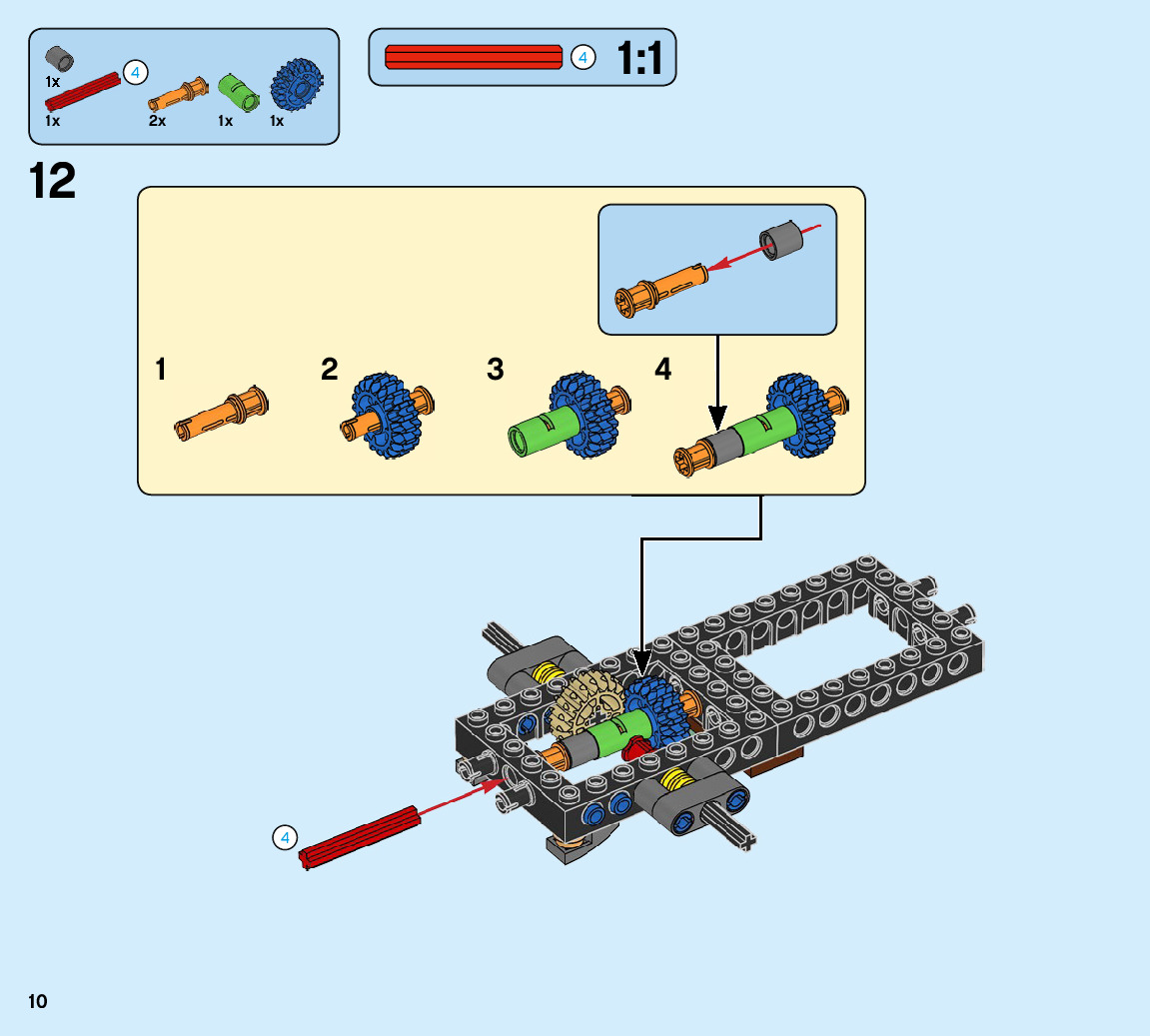 1x
4
1x
2x
1x
1x

4
1:1

12

1
2
3
4

4

10