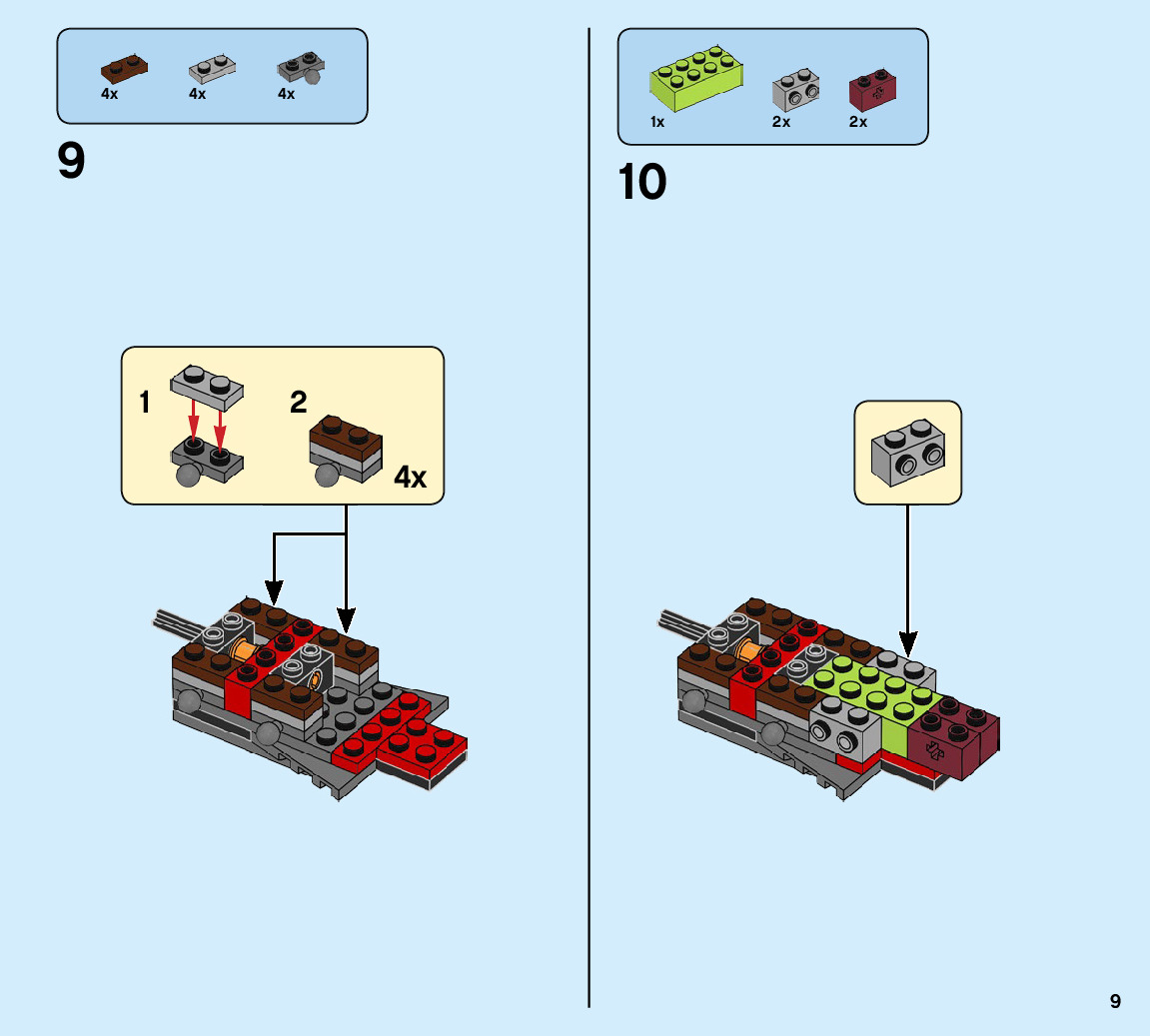 4x 4x 4x

9

1

2

4x

1x 2x 2x

10

9