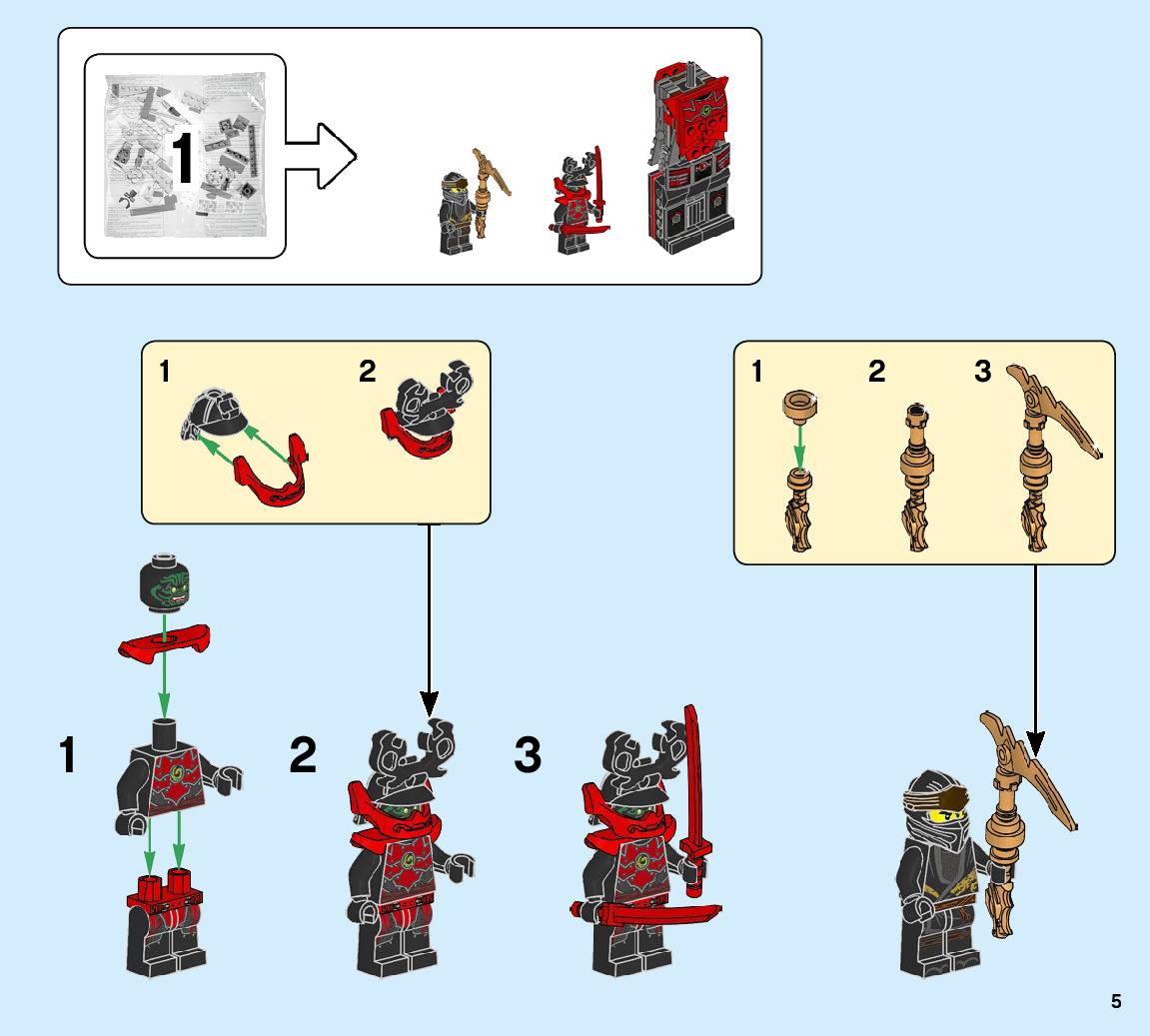 1

1 2

1 2 3

1

2

3

5