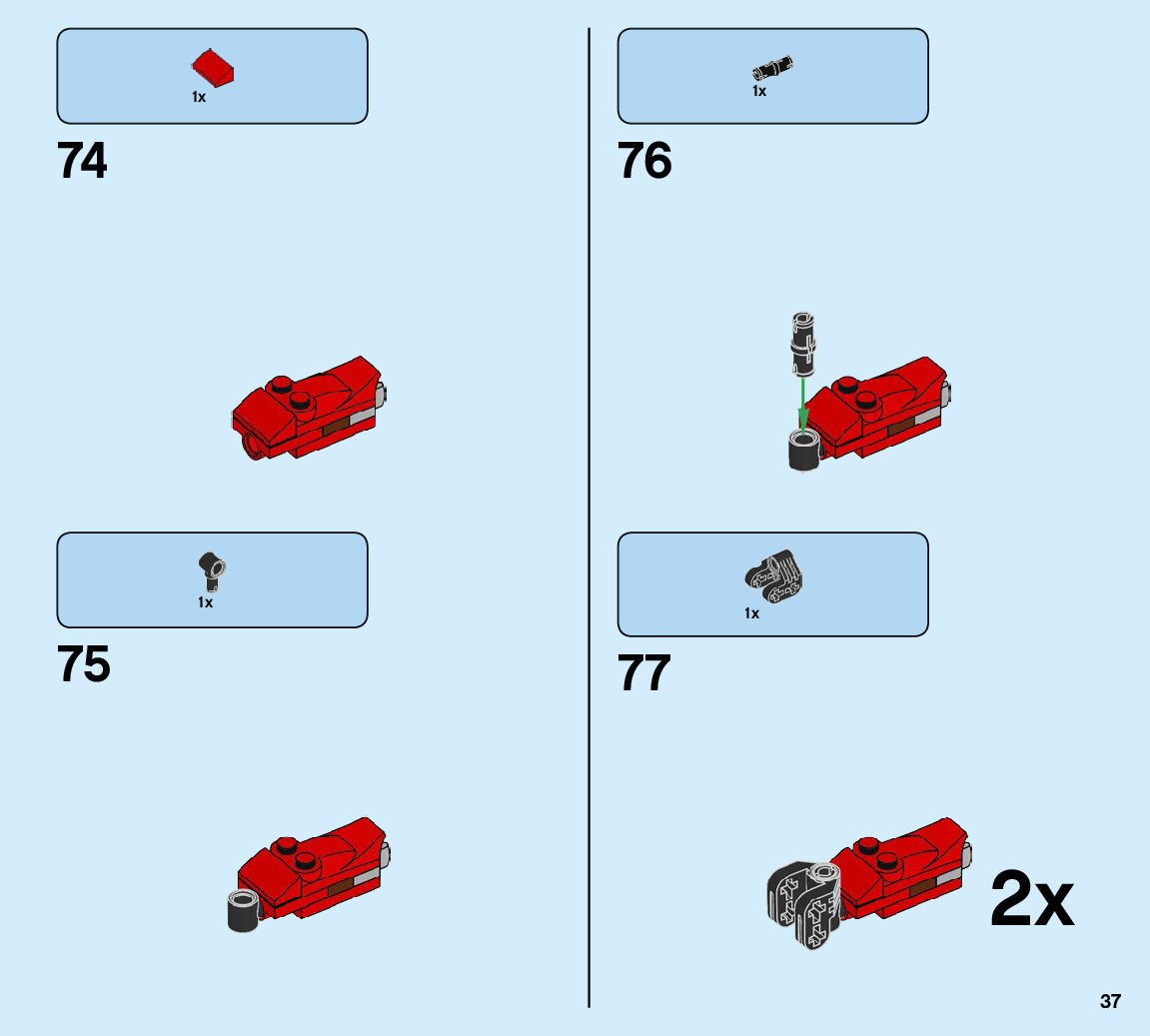 1x

74

1x

75

1x

76

1x

77

2x

37