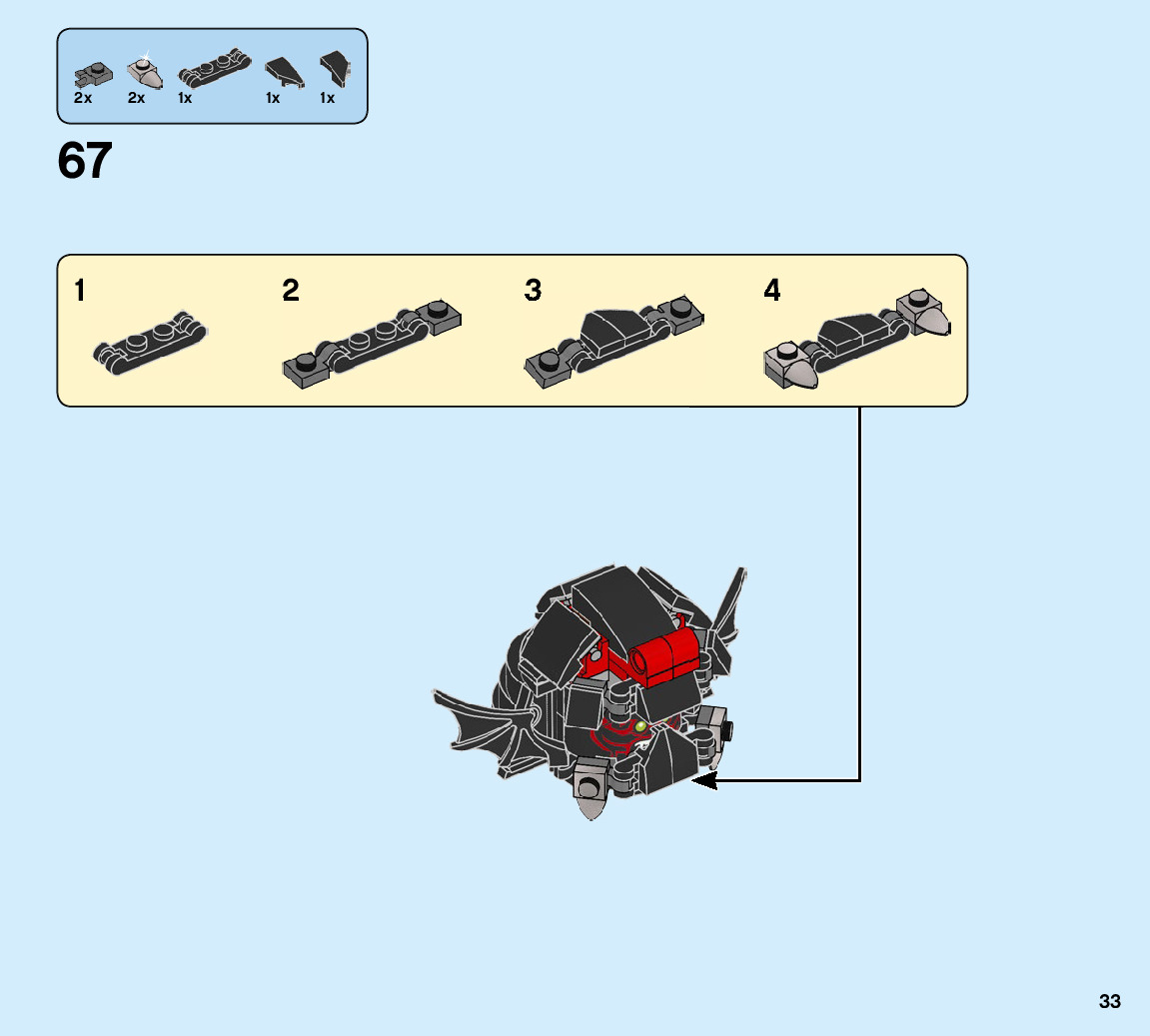 2x 2x 1x 1x 1x

67

1

2

3

4

33