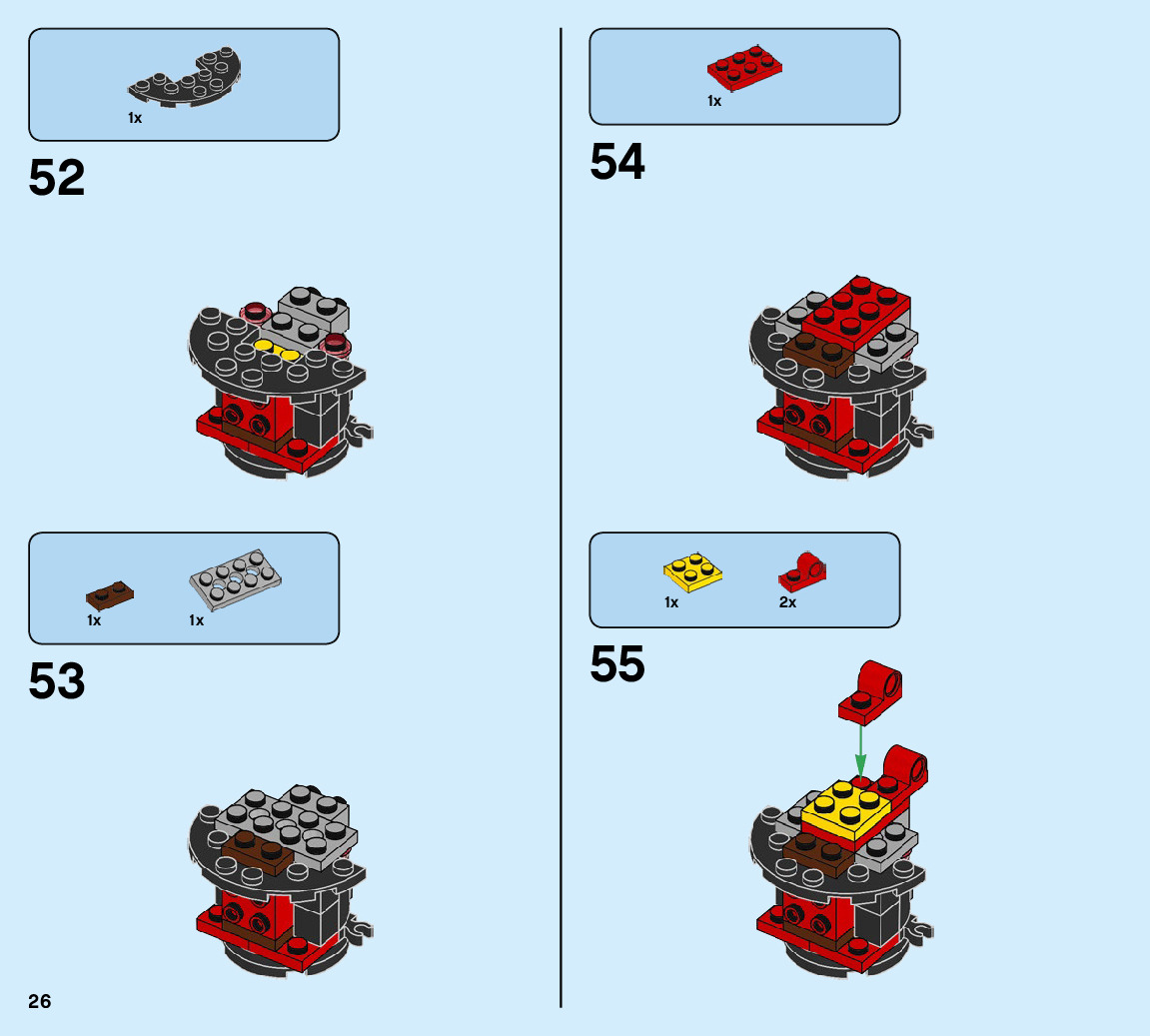 1x

52

1x 1x

53

26

1x

54

1x 2x

55