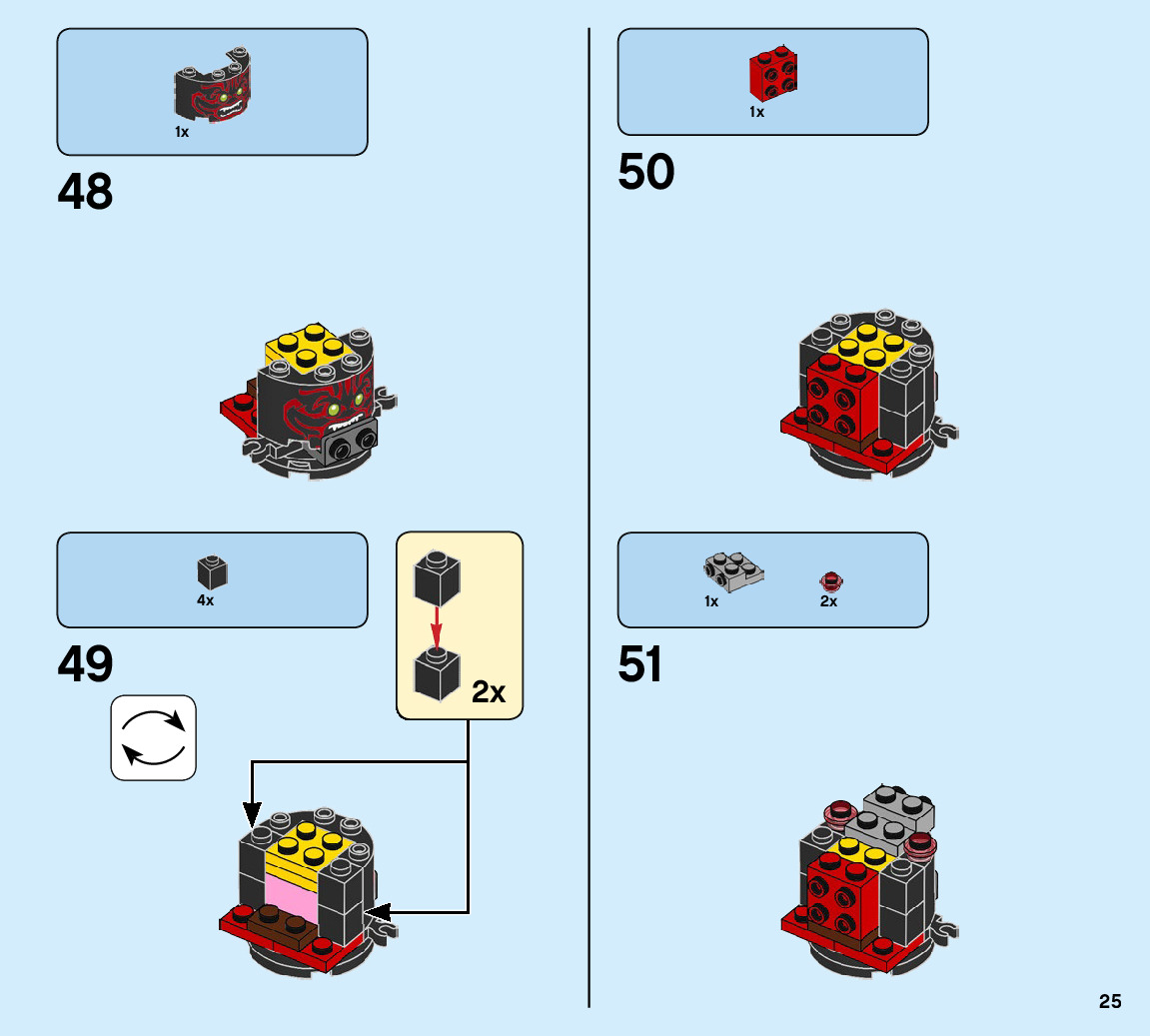 1x

48

4x

49

2x

1x

50

1x

2x

51

25