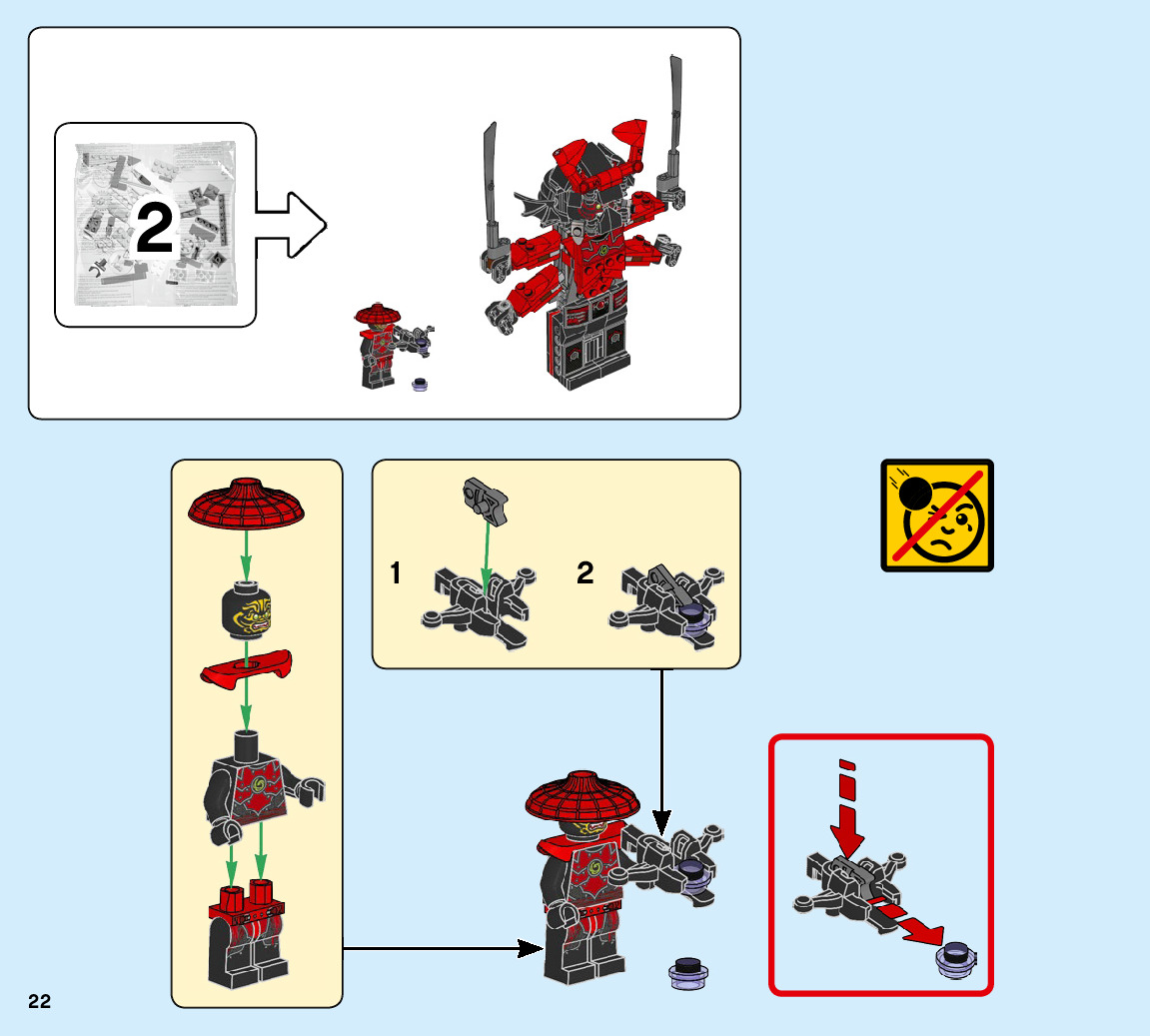 2

1

2

22