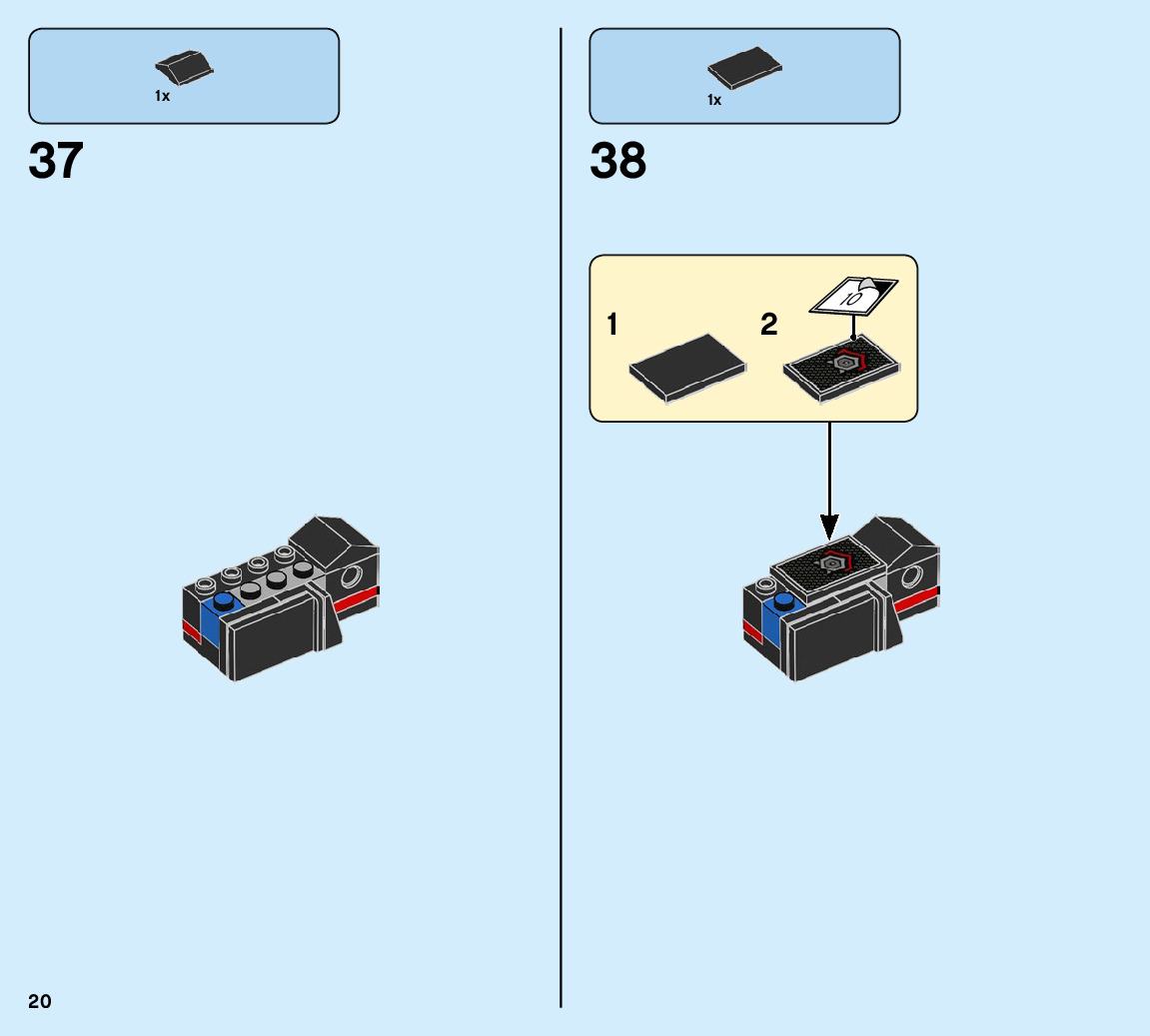 1x

37

1x

38

1

2

10

20