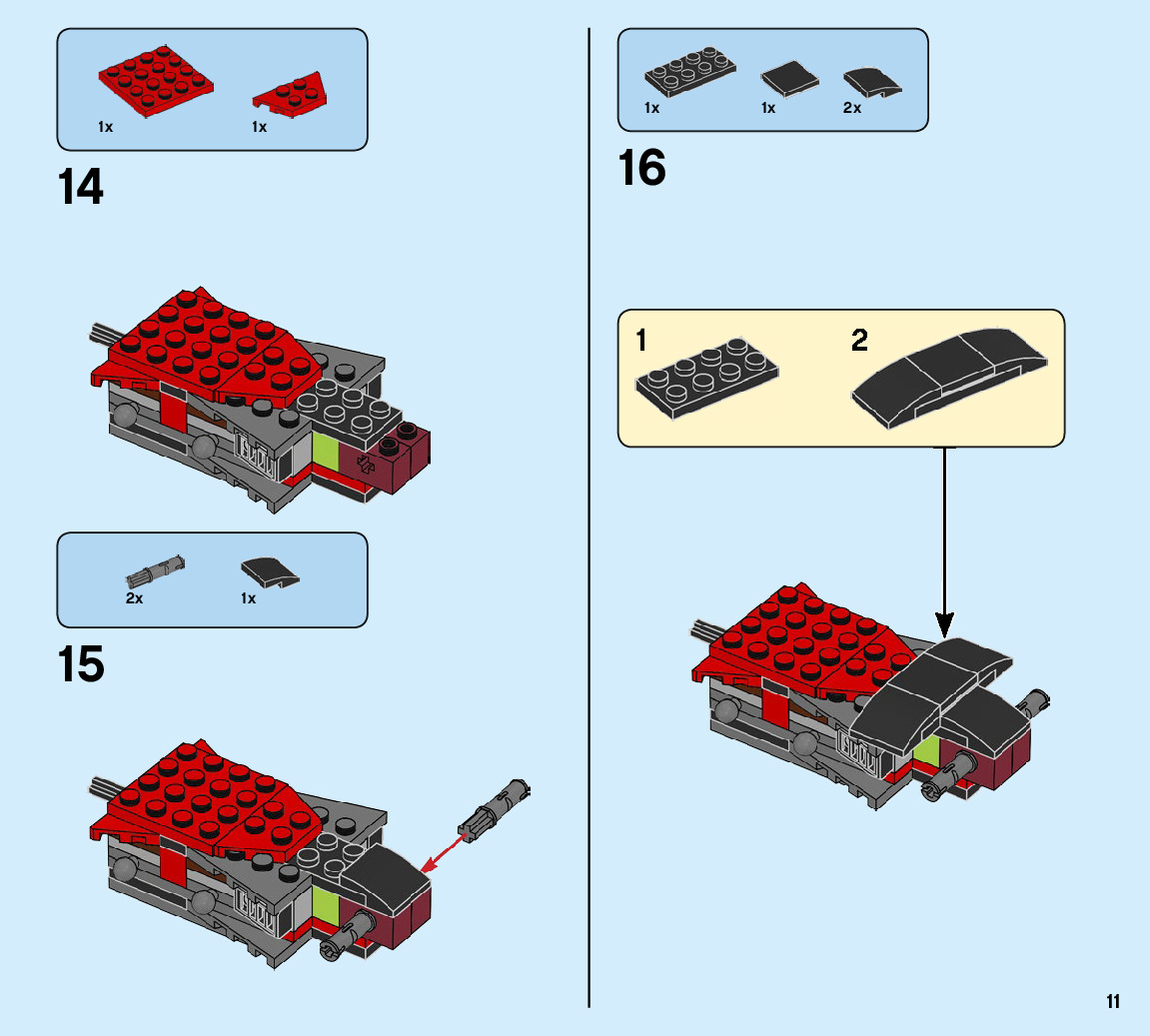 1x 1x

14

2x 1x

15

1x 1x 2x

16

1

2

11