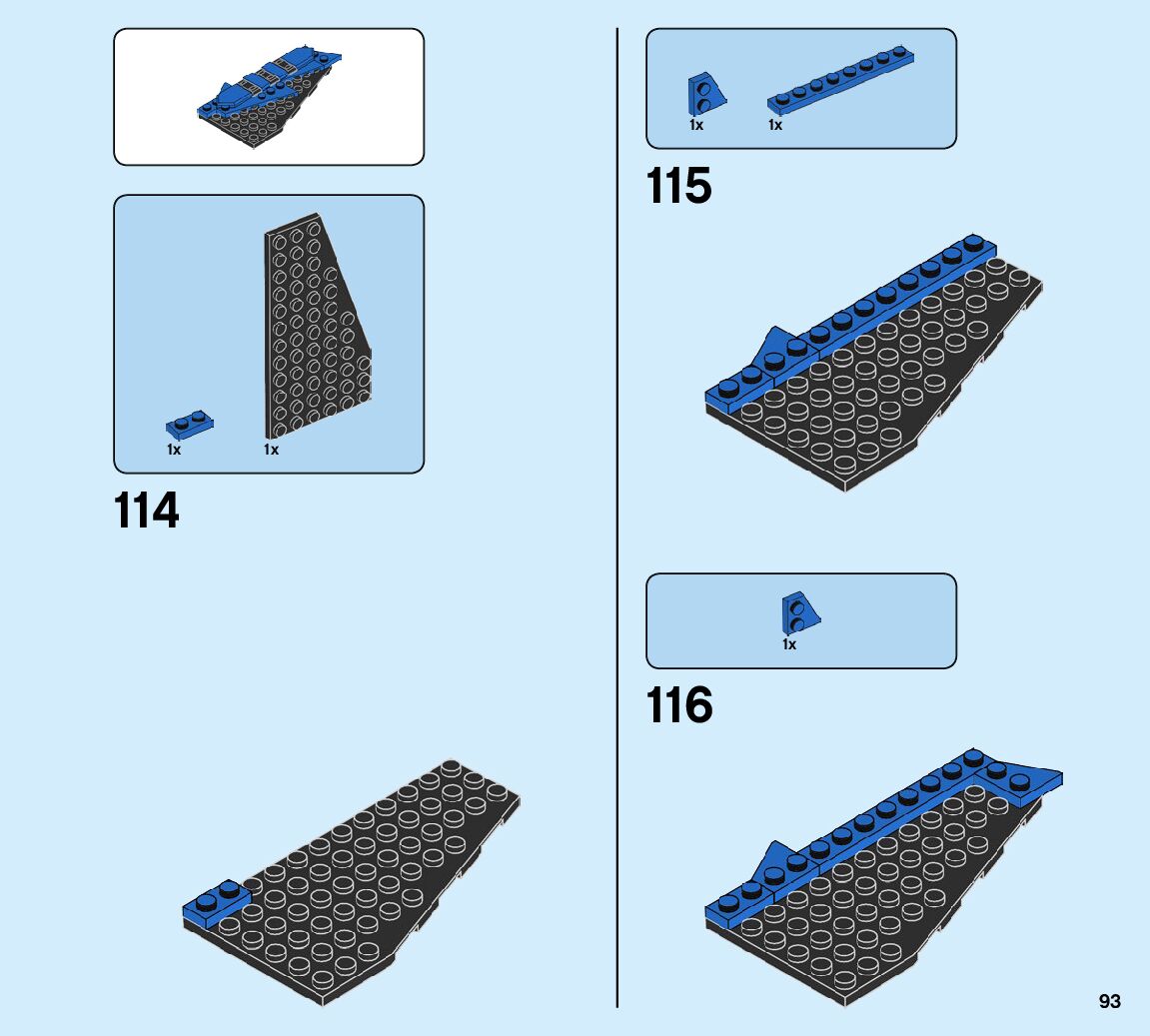 1x 1x

114

1x 1x

115

1x

116

93