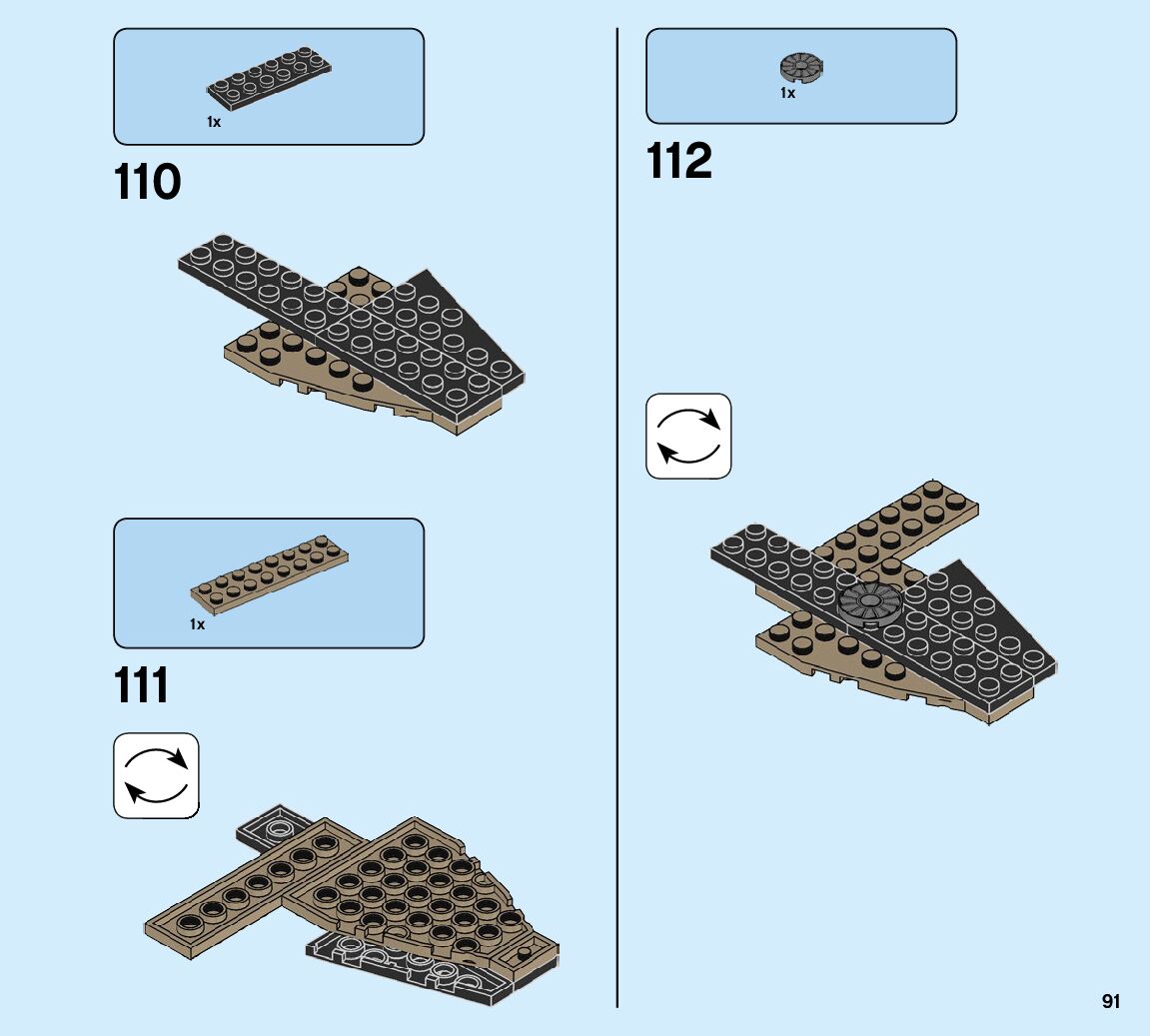 1x

110

1x

111

1x

112

91