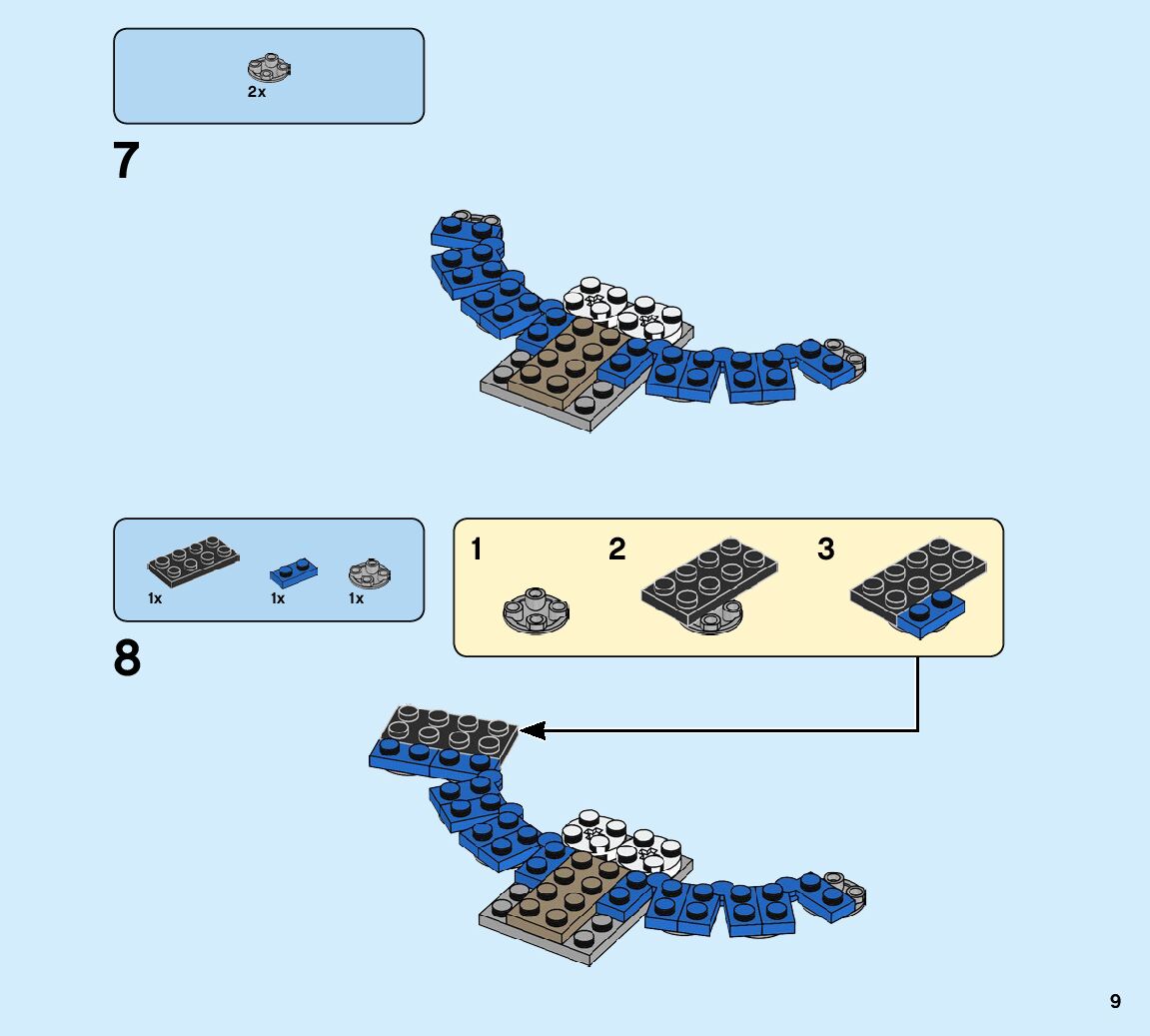 2x

7

1x 1x 1x

8

1

2

3

9