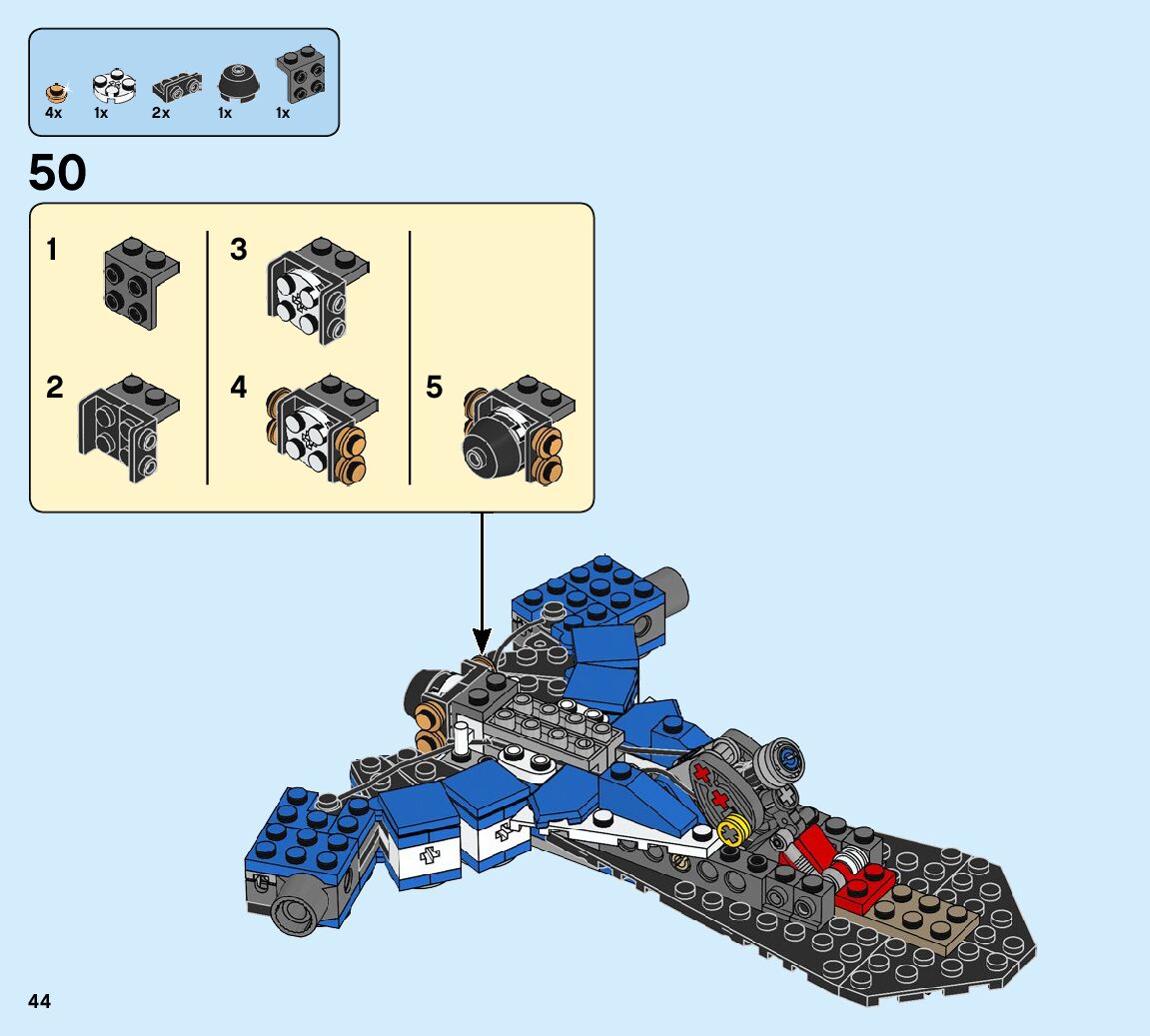 4x 1x 2x 1x 1x

50

1

2

3

4

5

44