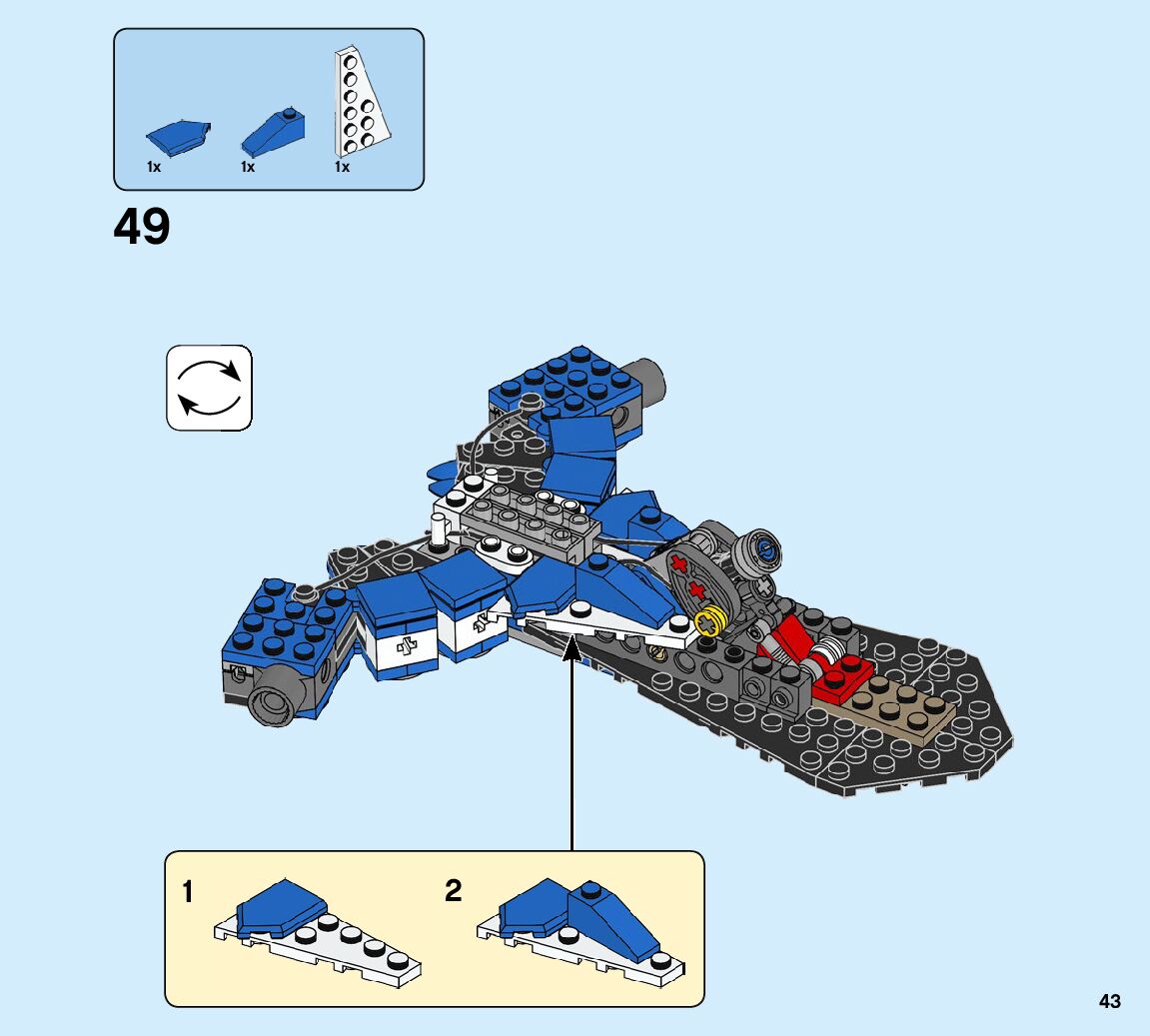 1x
1x
1x

49

1

2

43