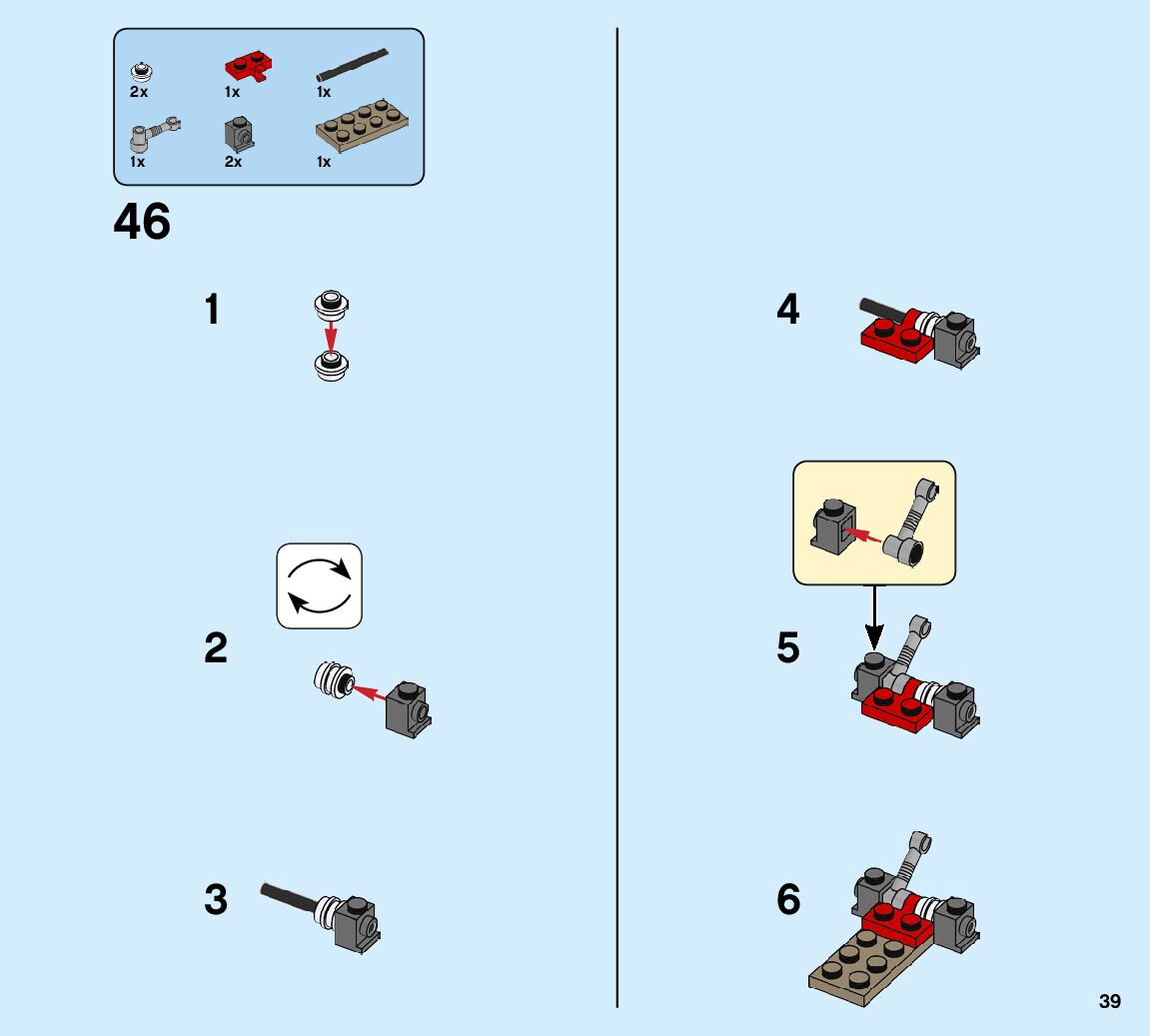 2x 1x 1x
1x 2x 1x

46

1

2

3

4

5

6

39