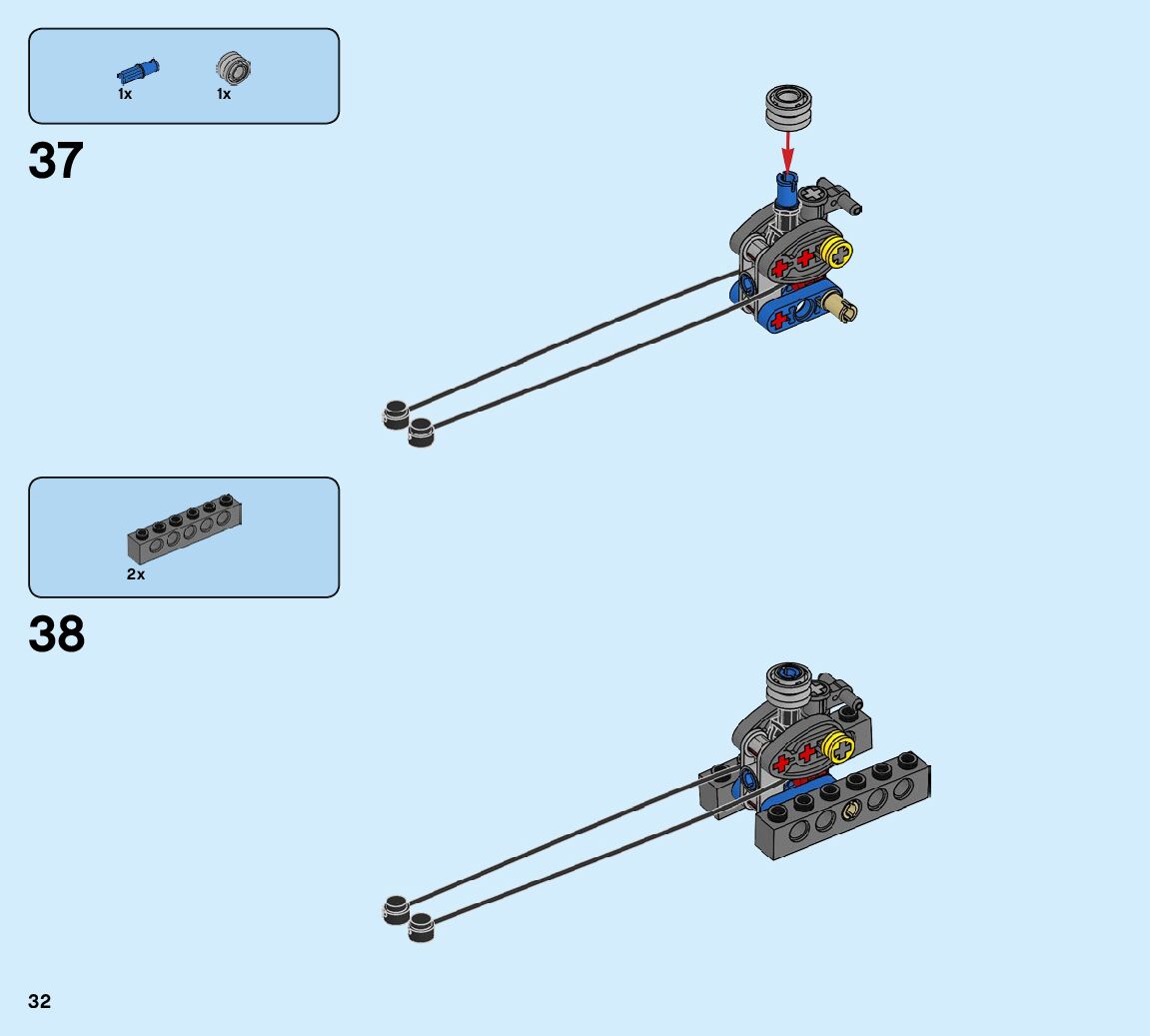 1x
1x

37

2x

38

32