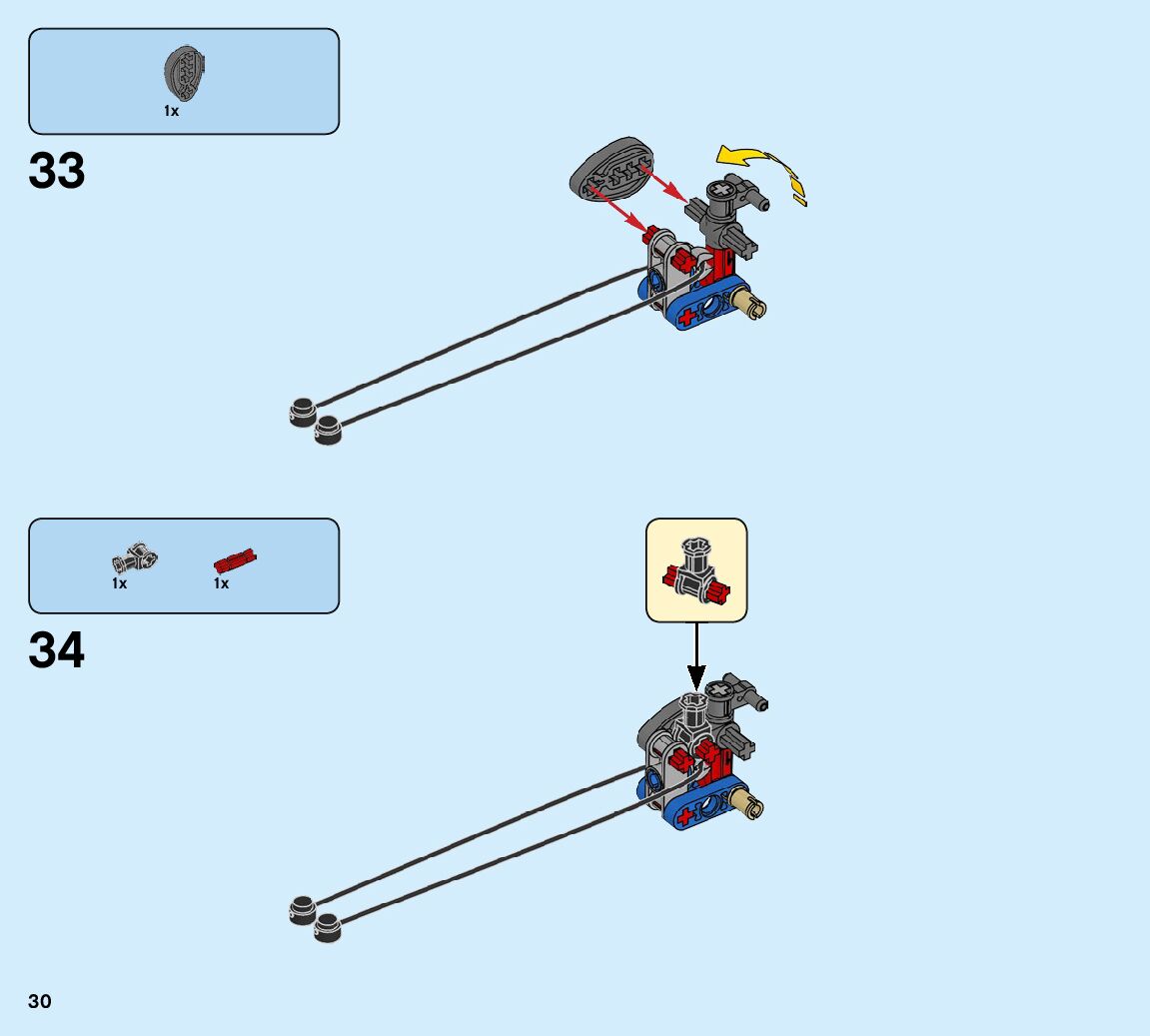 1x

33

1x 1x

34

30