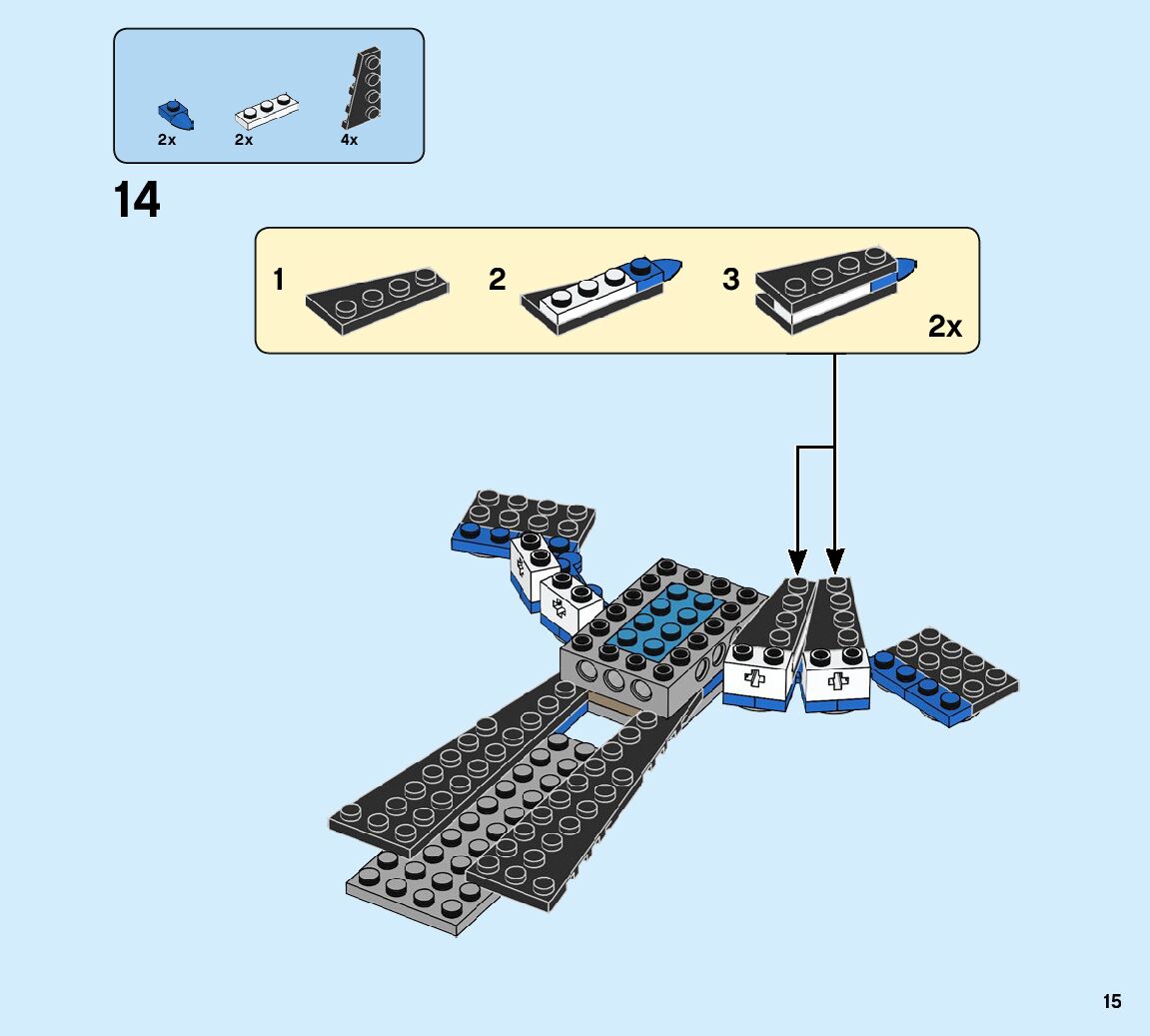 2x
2x
4x

14

1
2
3
2x

15