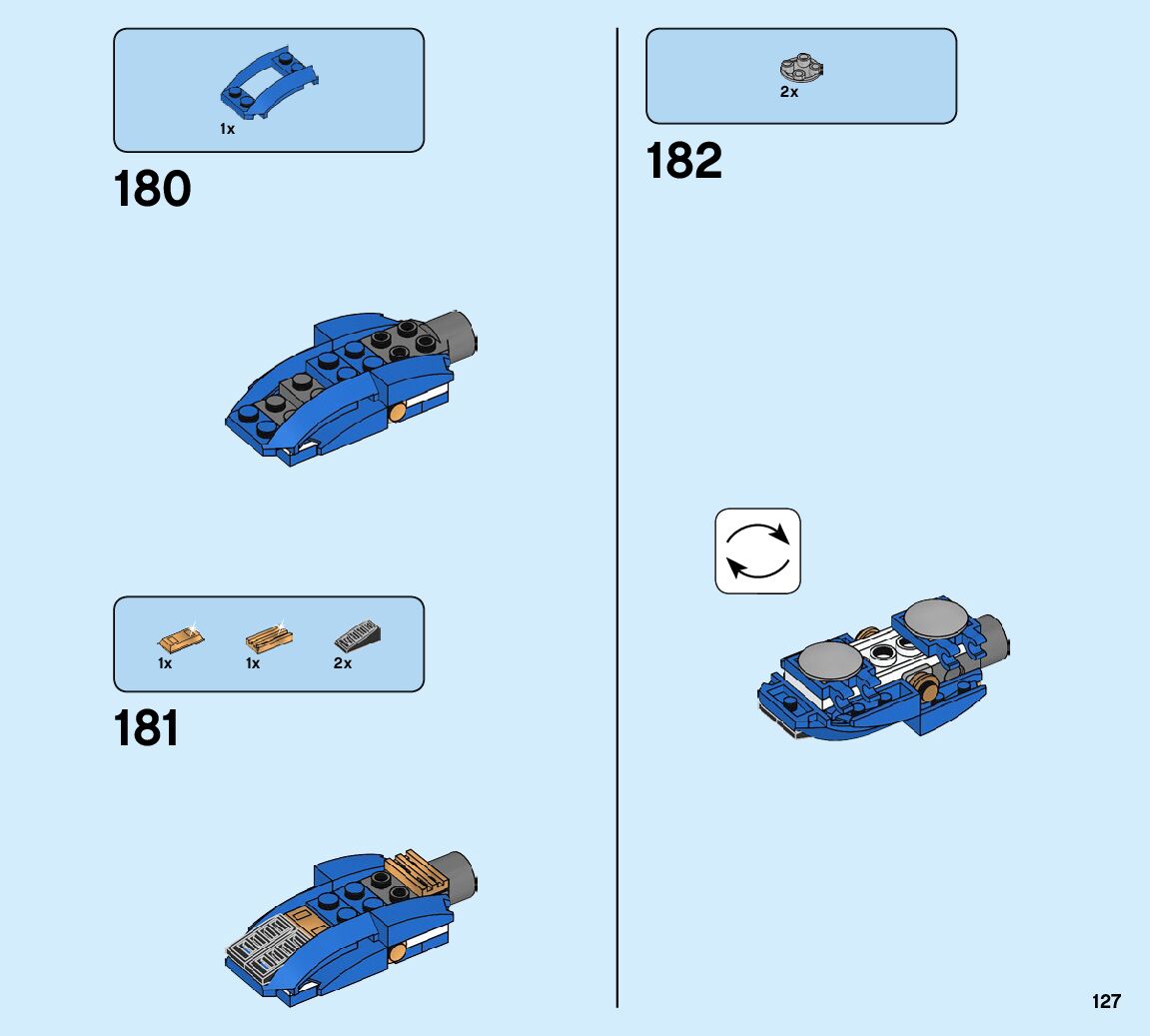 1x

180

1x 1x 2x

181

2x

182

127