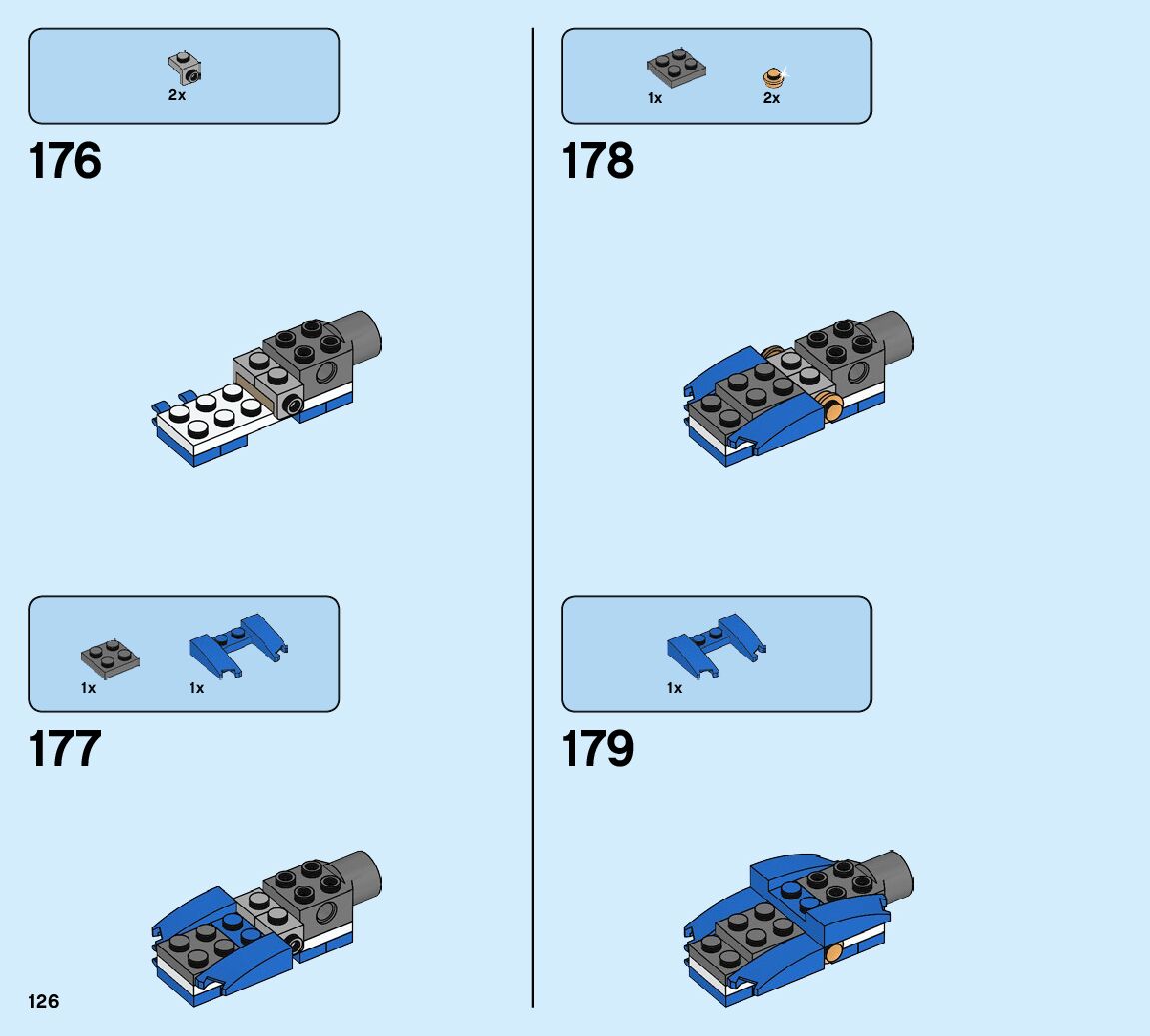 2x

176

1x 1x

177

126

1x 2x

178

1x

179