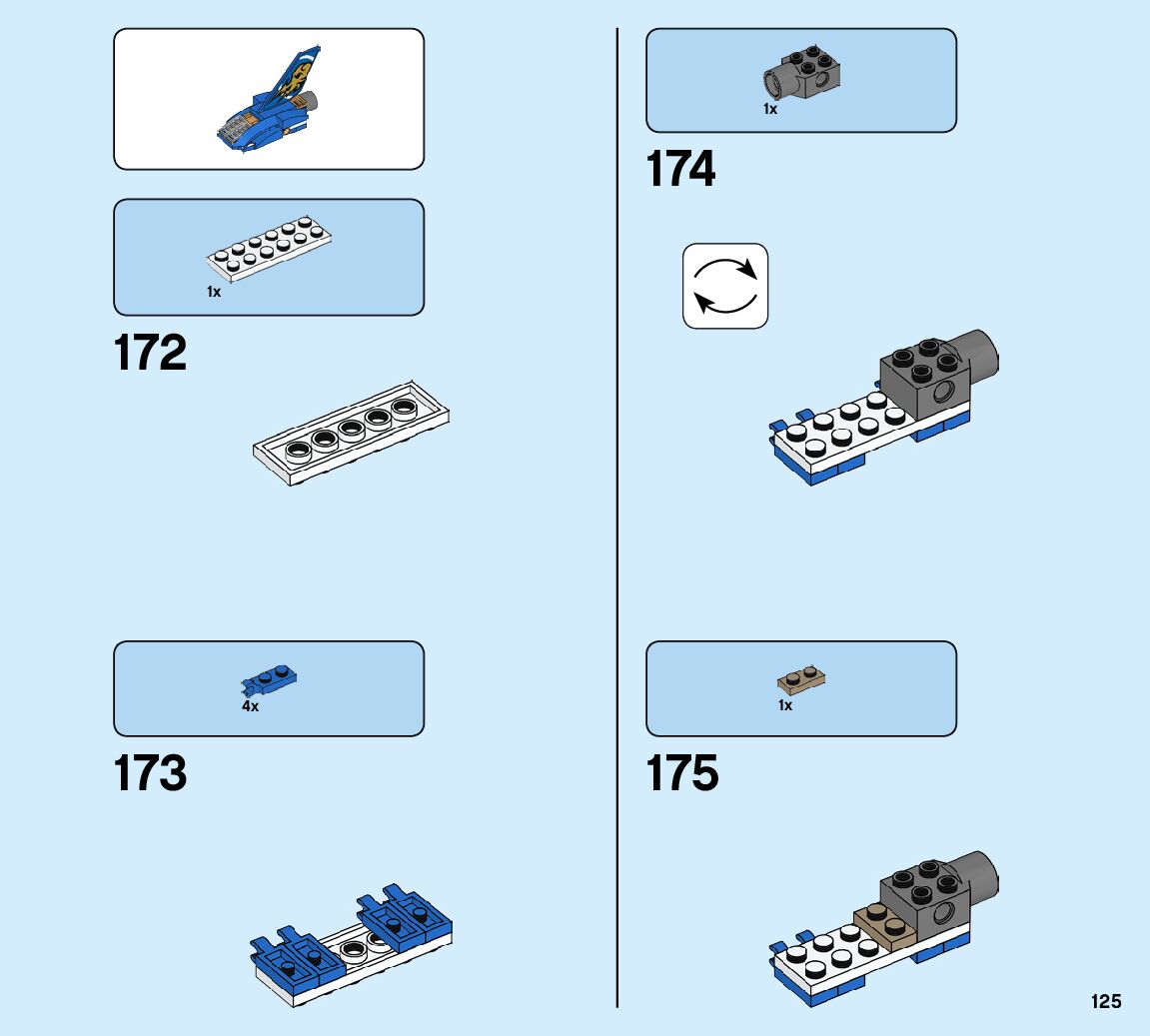 1x

172

4x

173

1x

174

1x

175

125